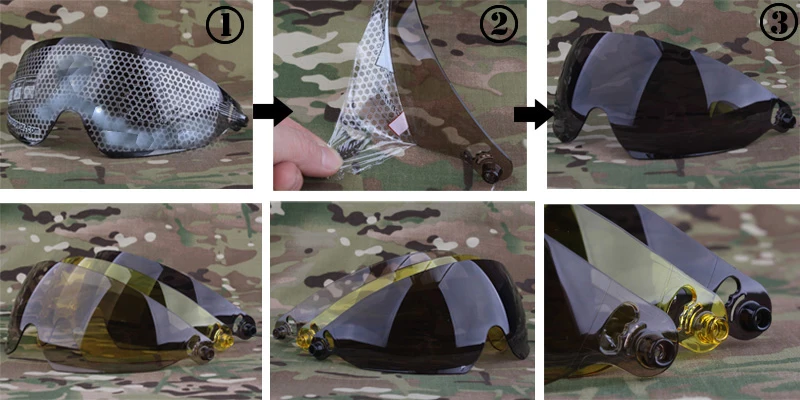 ①
②
③