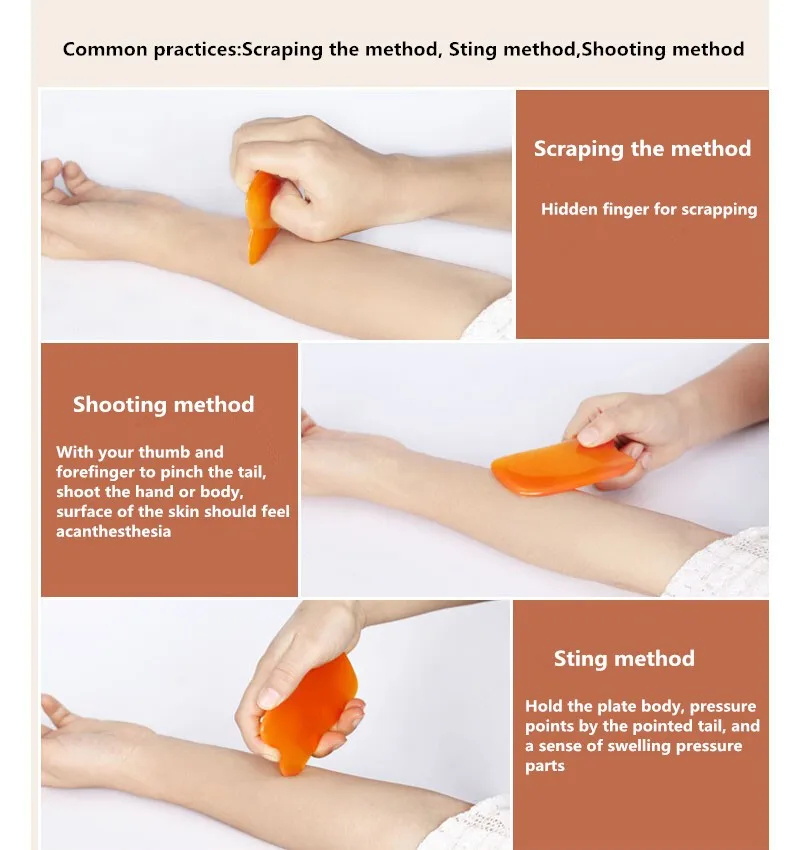 Common practices:Scraping the method, Sting method,Shooting method

Scraping the method

Hidden finger for scrapping

Shooting method

With your thumb and forefinger to pinch the tail, shoot the hand or body, surface of the skin should feel acanthesthesia

Sting method

Hold the plate body, pressure points by the pointed tail, and a sense of swelling pressure parts