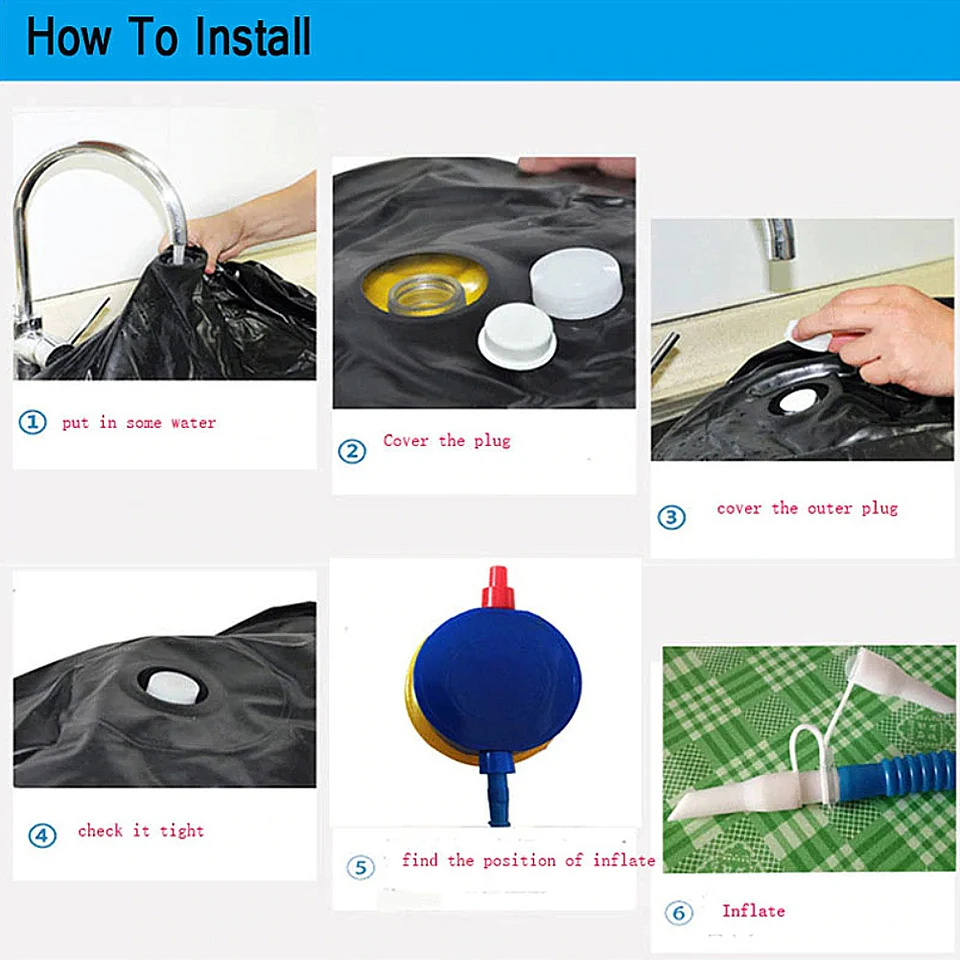 How To Install

① put in some water

② Cover the plug

③ cover the outer plug

④ check it tight

⑤ find the position of inflate

⑥ Inflate