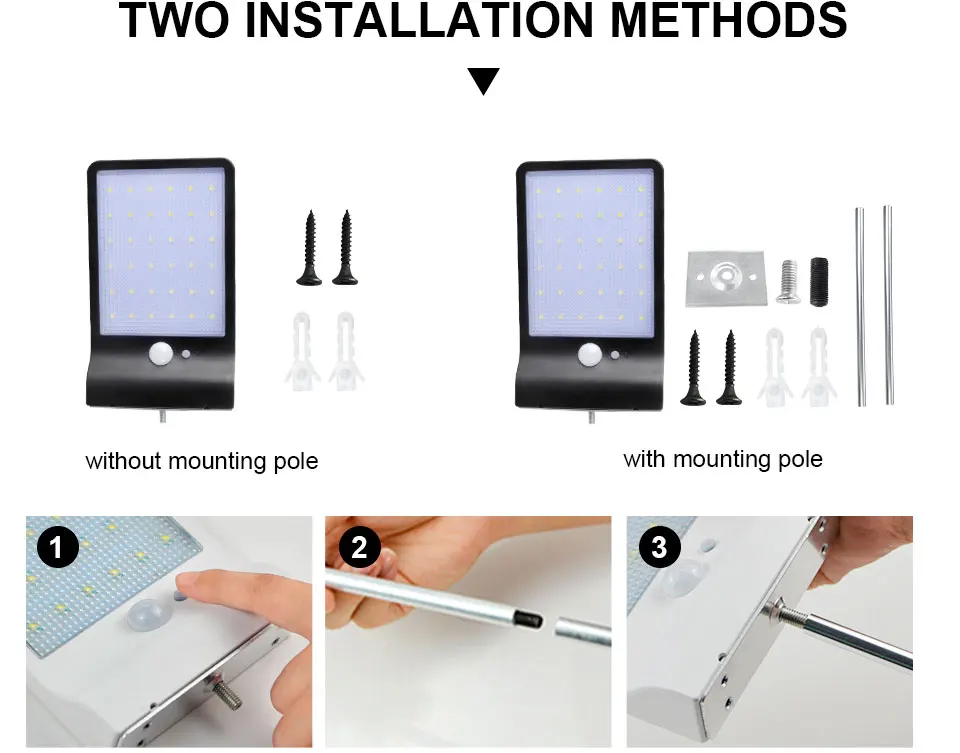 TWO INSTALLATION METHODS

without mounting pole

with mounting pole

1

2

3