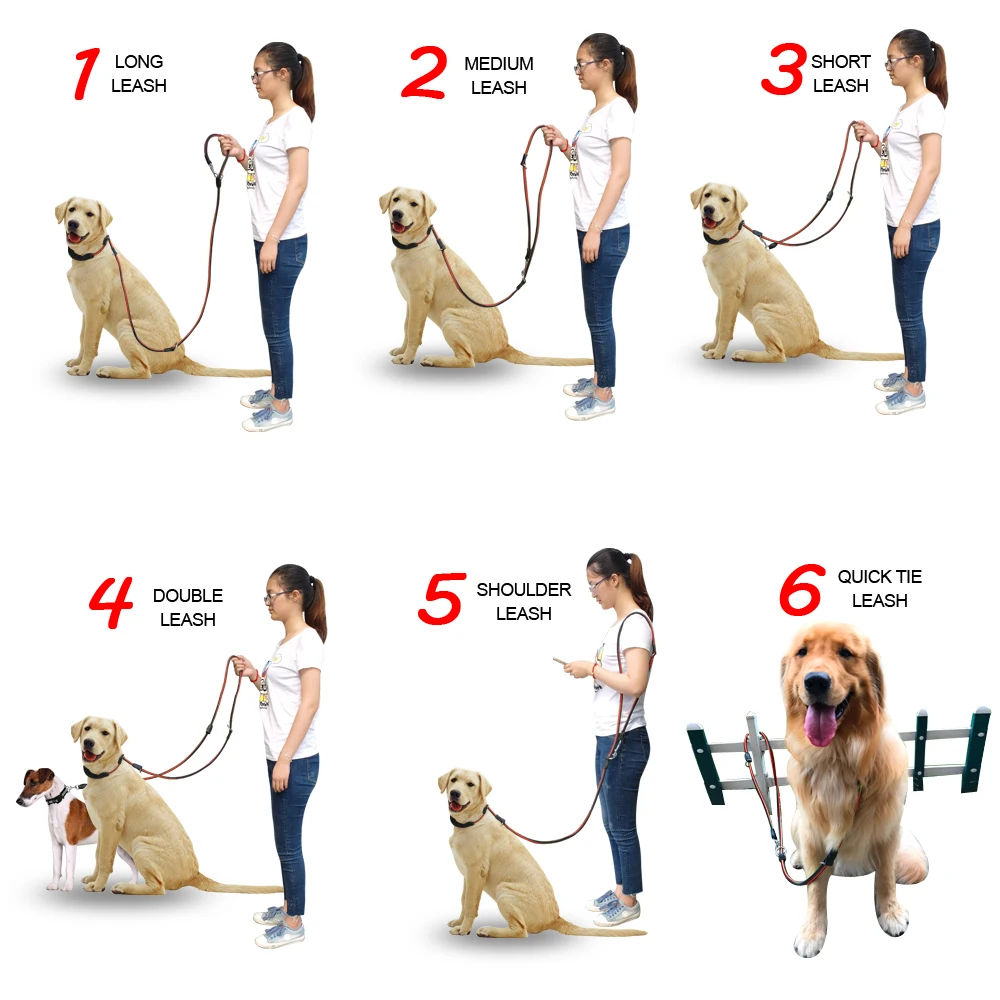 1 LONG LEASH

2 MEDIUM LEASH

3 SHORT LEASH

4 DOUBLE LEASH

5 SHOULDER LEASH

6 QUICK TIE LEASH