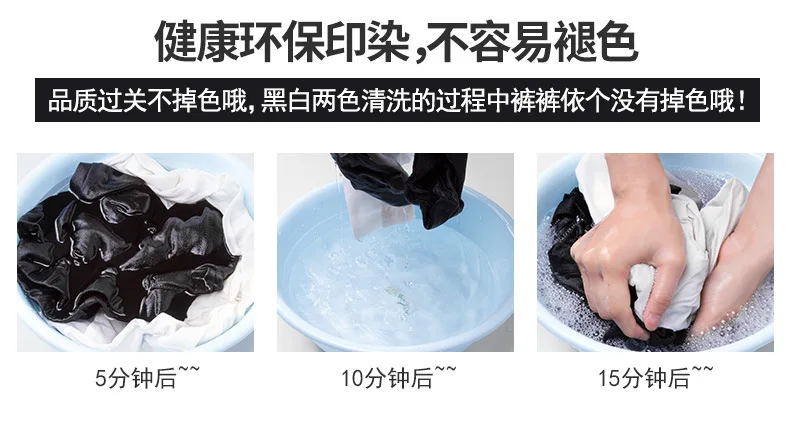 健康环保印染，不容易褪色

品质过关不掉色哦，黑白两色清洗的过程中裤裤依个没有掉色哦！

5分钟后~~

10分钟后~~

15分钟后~~