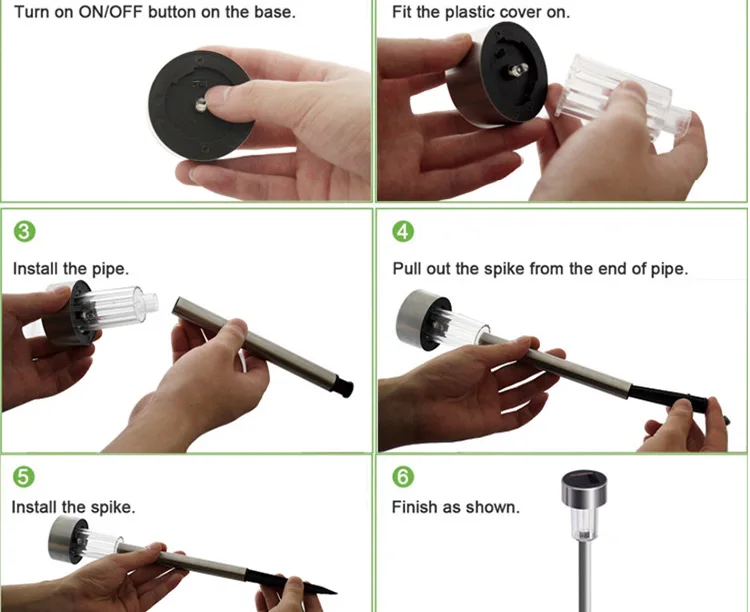 Turn on ON/OFF button on the base.

Fit the plastic cover on.

3

Install the pipe.

4

Pull out the spike from the end of pipe.

5

Install the spike.

6

Finish as shown.