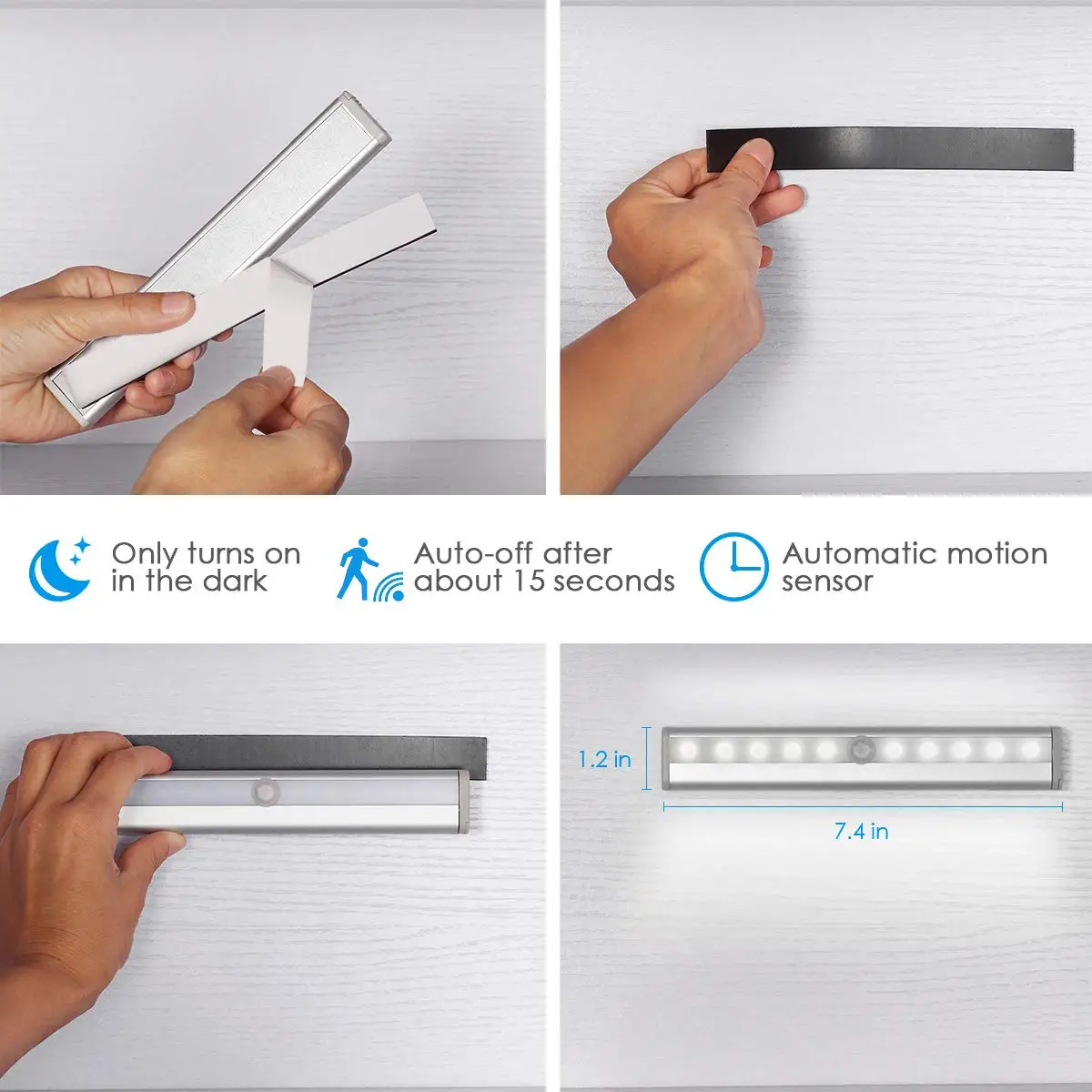 Only turns on in the dark

Auto-off after about 15 seconds

Automatic motion sensor

1.2 in

7.4 in