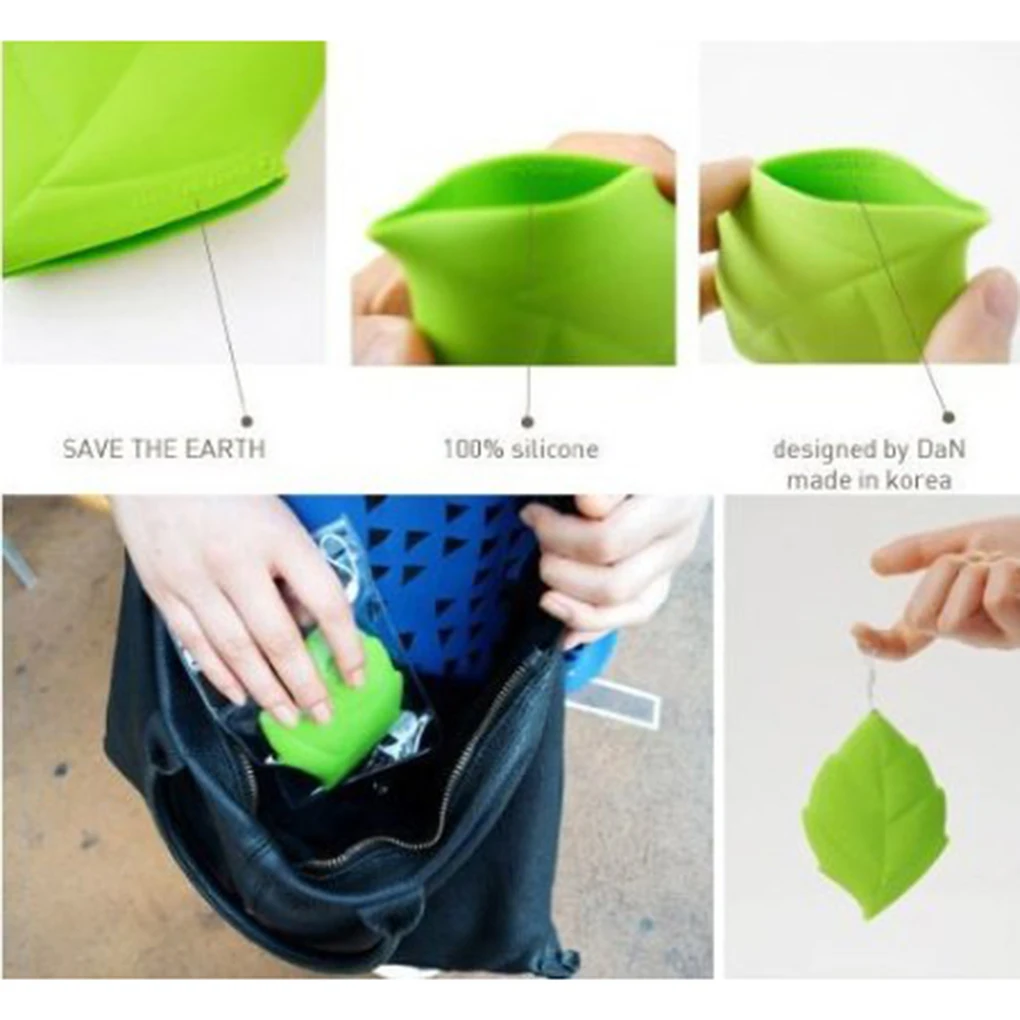 SAVE THE EARTH

100% silicone

designed by DaN
made in korea