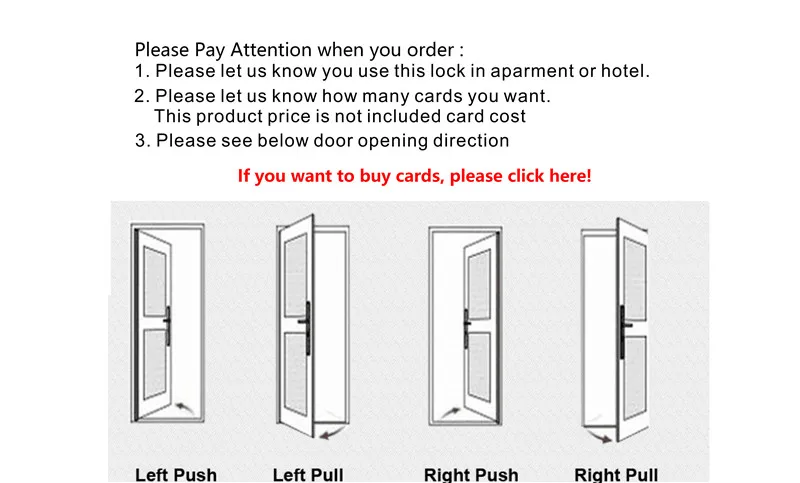 Please Pay Attention when you order :
1. Please let us know you use this lock in aparment or hotel.
2. Please let us know how many cards you want.
This product price is not included card cost
3. Please see below door opening direction

If you want to buy cards, please click here!

Left Push Left Pull Right Push Right Pull