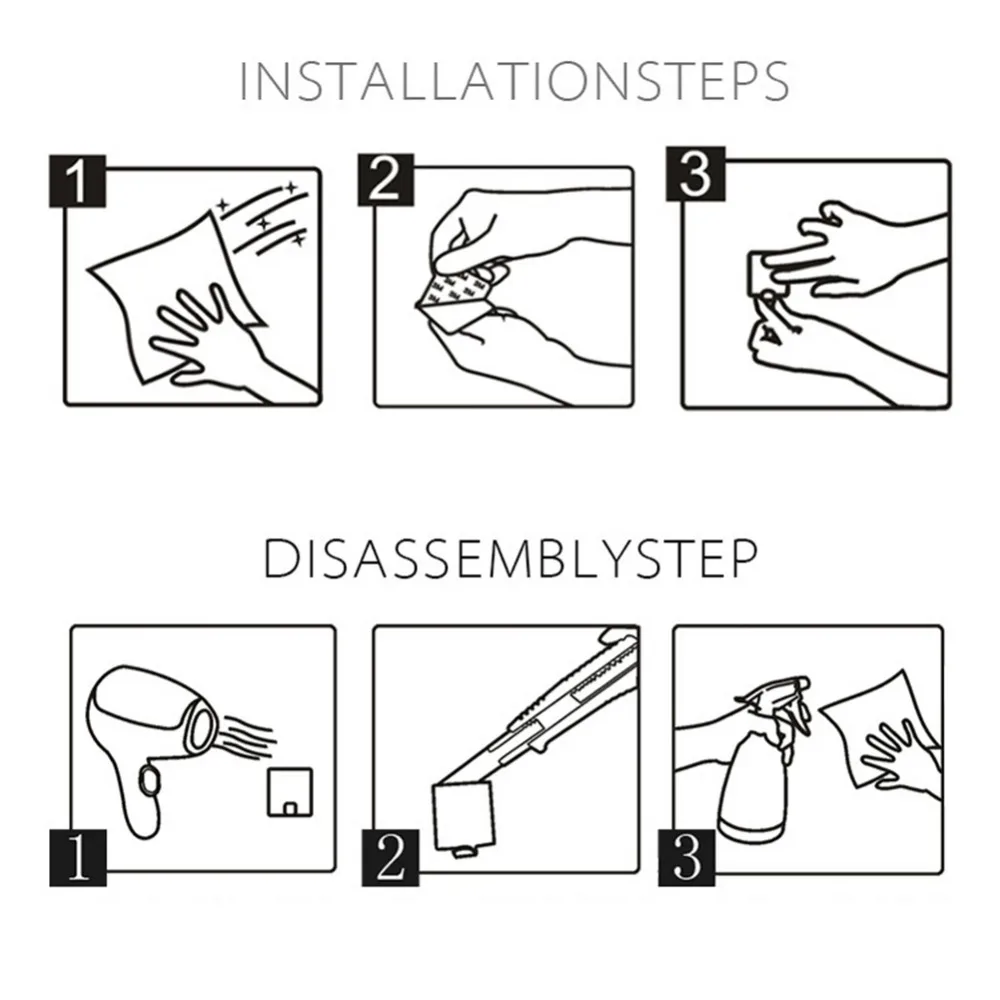 INSTALLATIONSTEPS

1

2

3

DISASSEMBLYSTEP

1

2

3