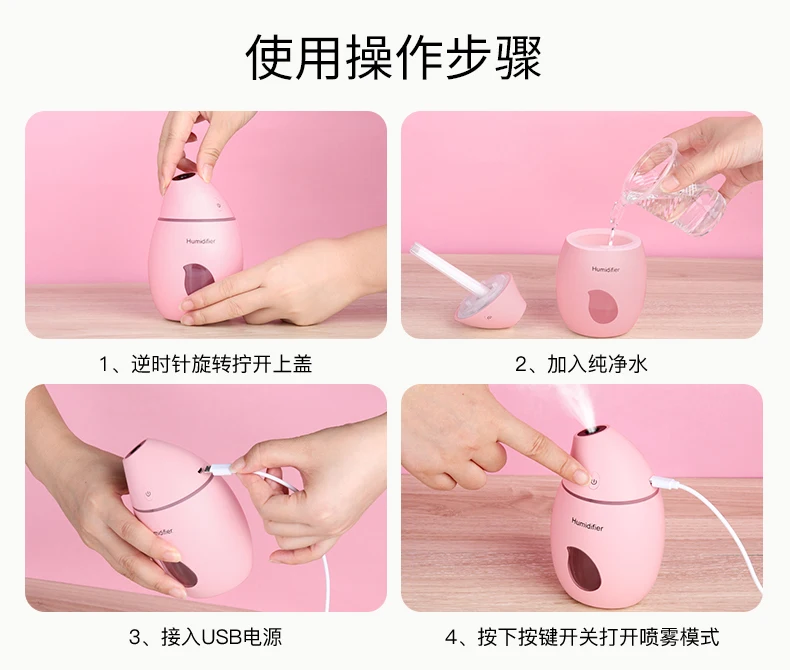 使用操作步骤

Humidifier

1、逆时针旋转拧开上盖

Humidifier

2、加入纯净水

Humidifier

3、接入USB电源

Humidifier

4、按下按键开关打开喷雾模式