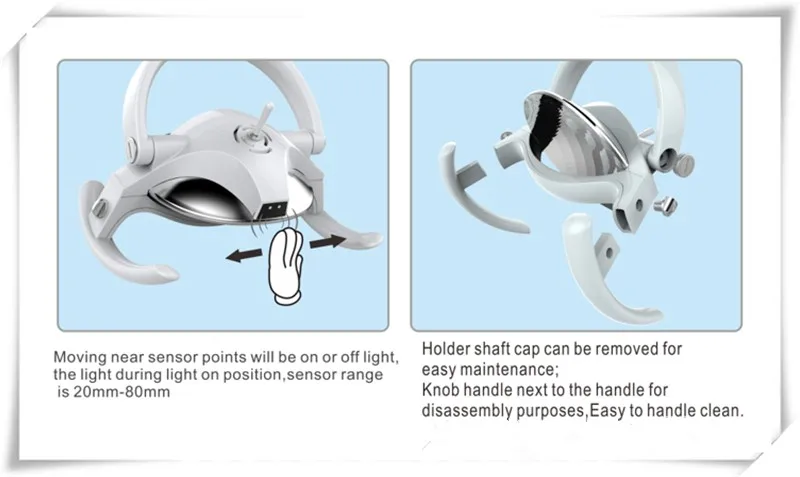 Moving near sensor points will be on or off light, the light during light on position,sensor range is 20mm-80mm

Holder shaft cap can be removed for easy maintenance;
Knob handle next to the handle for disassembly purposes,Easy to handle clean.