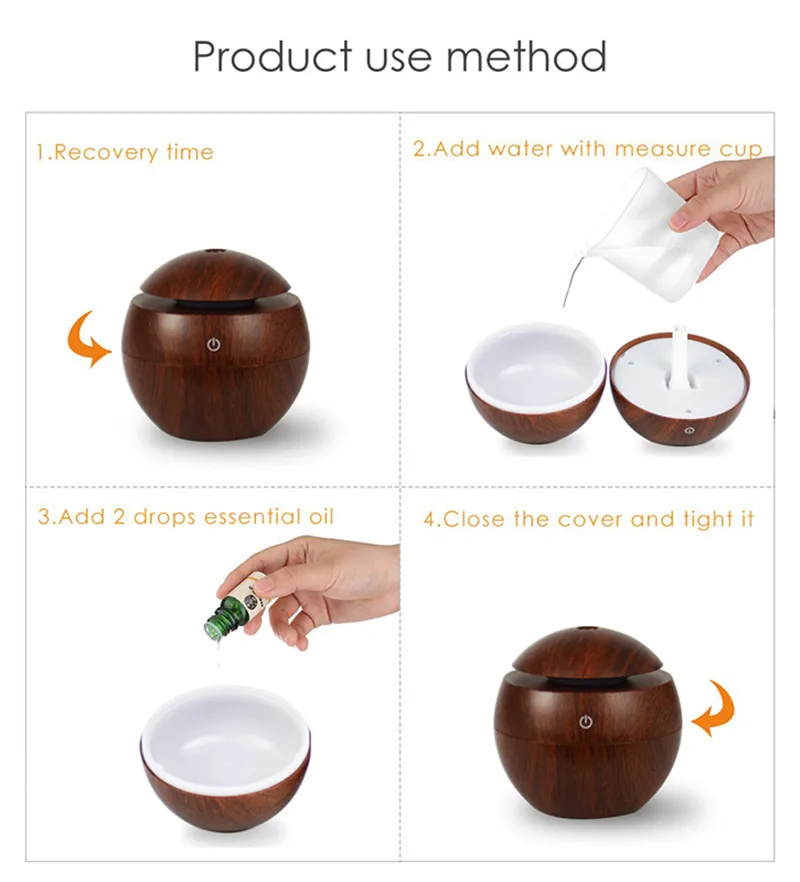 Product use method

1.Recovery time

2.Add water with measure cup

3.Add 2 drops essential oil

4.Close the cover and tight it