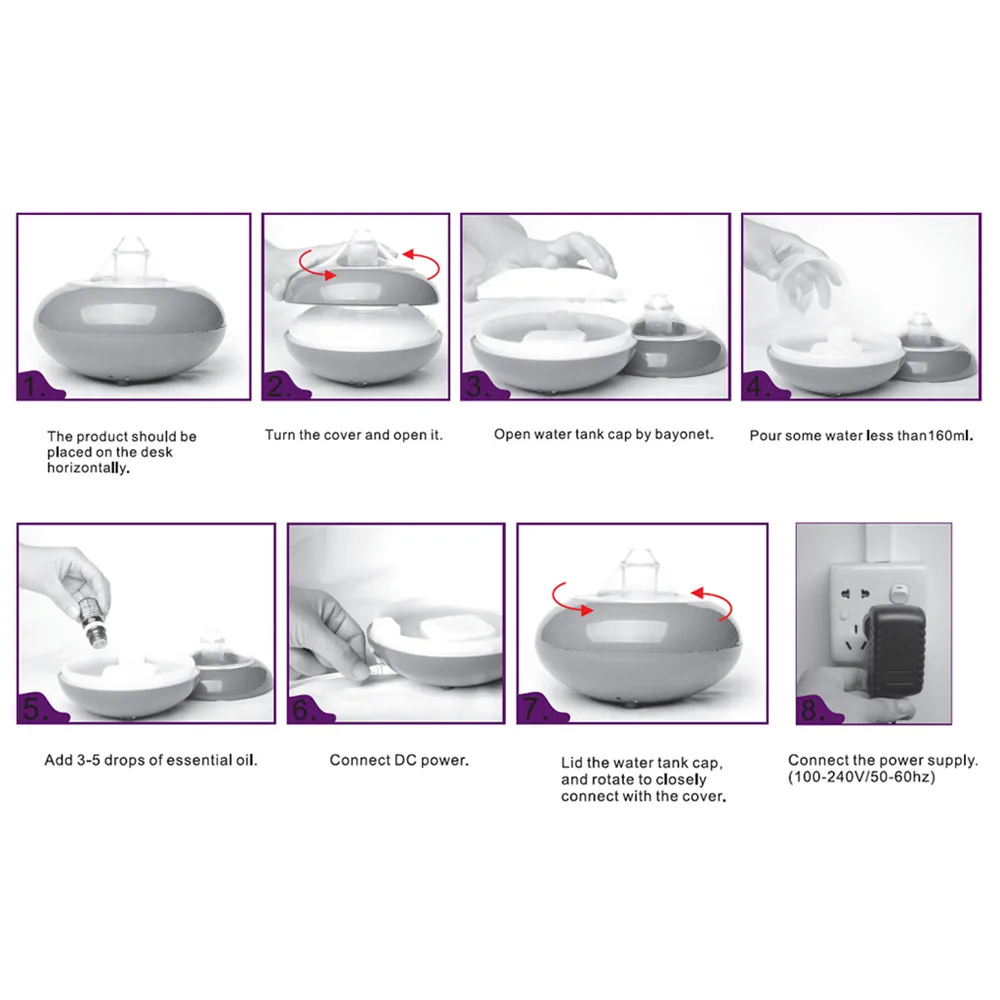 1.

The product should be placed on the desk horizontally.

2.

Turn the cover and open it.

3.

Open water tank cap by bayonet.

4.

Pour some water less than160ml.

5.

Add 3-5 drops of essential oil.

6.

Connect DC power.

7.

Lid the water tank cap, and rotate to closely connect with the cover.

8.

Connect the power supply. (100-240V/50-60hz)