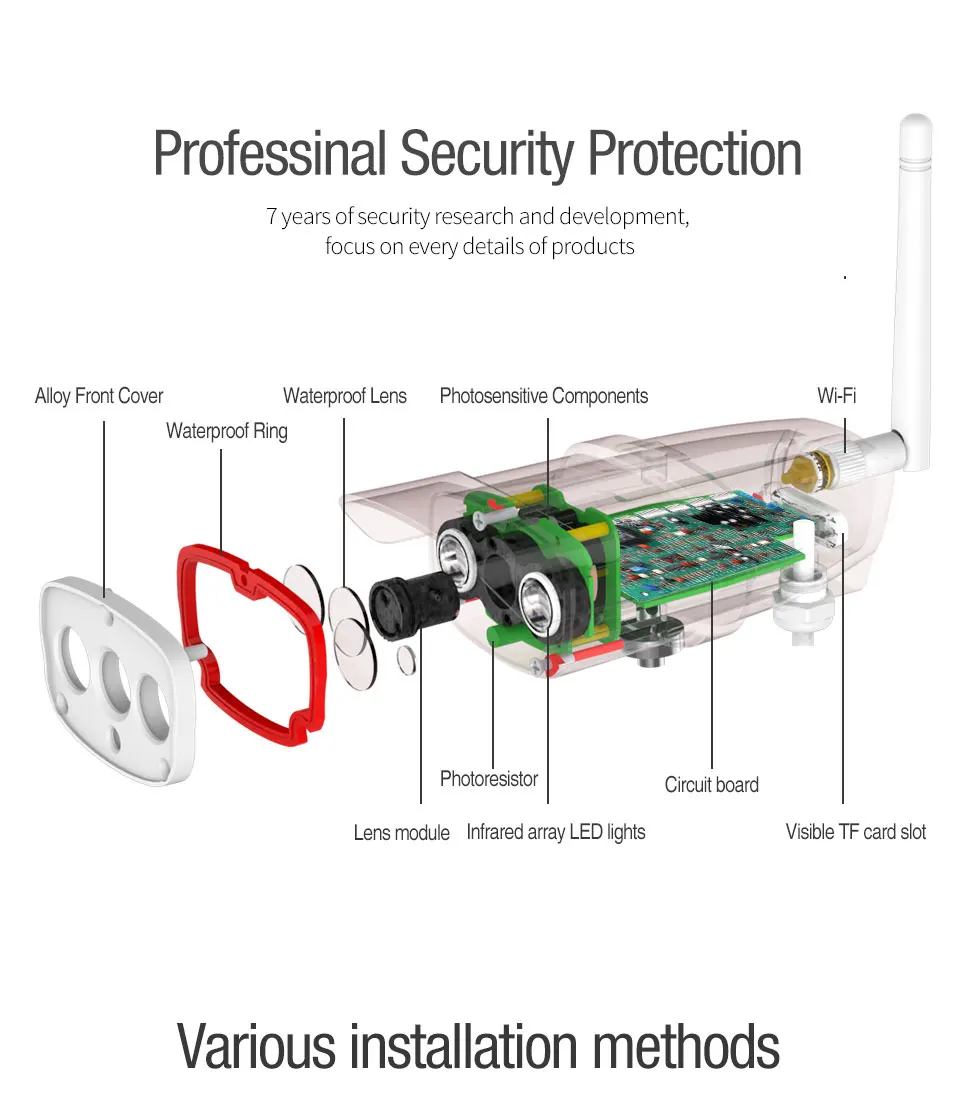 Professinal Security Protection

7 years of security research and development, focus on every details of products

Alloy Front Cover
Waterproof Ring
Waterproof Lens
Photosensitive Components
Wi-Fi

Photoresistor
Circuit board
Lens module
Infrared array LED lights
Visible TF card slot

Various installation methods