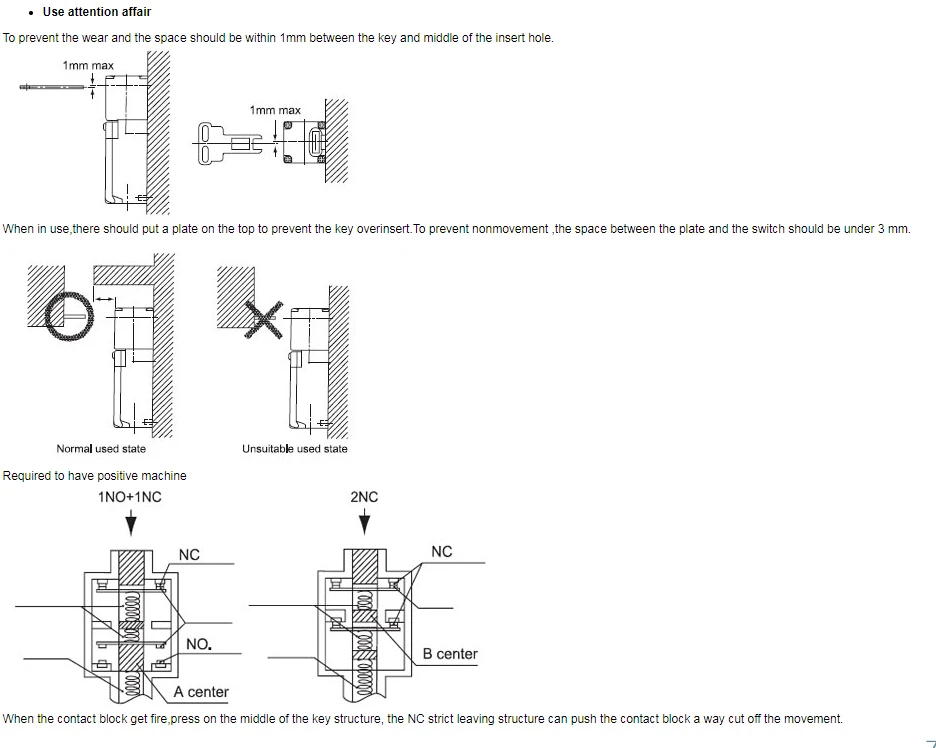 • Use attention affair

To prevent the wear and the space should be within 1mm between the key and middle of the insert hole.

1mm max

1mm max

When in use,there should put a plate on the top to prevent the key overinsert.To prevent nonmovement ,the space between the plate and the switch should be under 3 mm.

Normal used state

Unsuitable used state

Required to have positive machine

1NO+1NC

NC

NO.

A center

2NC

NC

B center

When the contact block get fire,press on the middle of the key structure, the NC strict leaving structure can push the contact block a way cut off the movement.