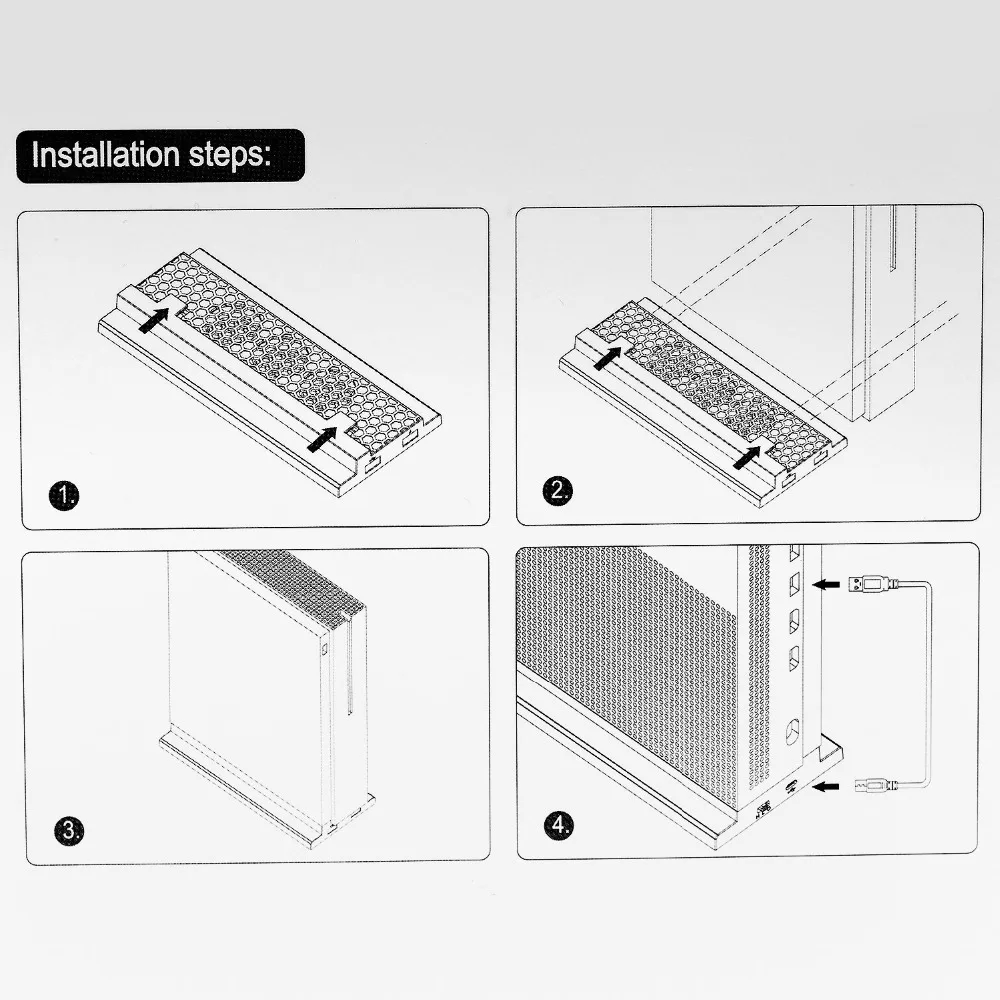 Installation steps:

1.

2.

3.

4.