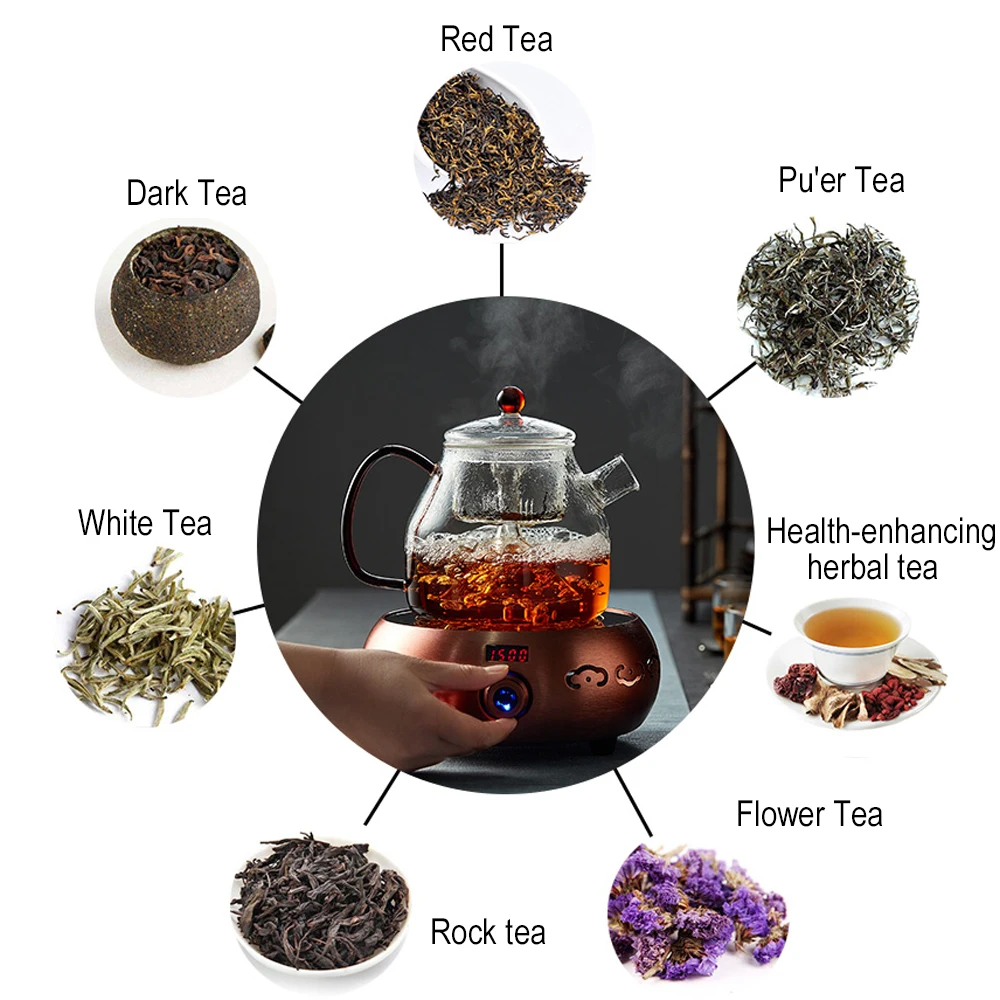 Red Tea

Dark Tea

Pu'er Tea

White Tea

Health-enhancing herbal tea

1500

Flower Tea

Rock tea