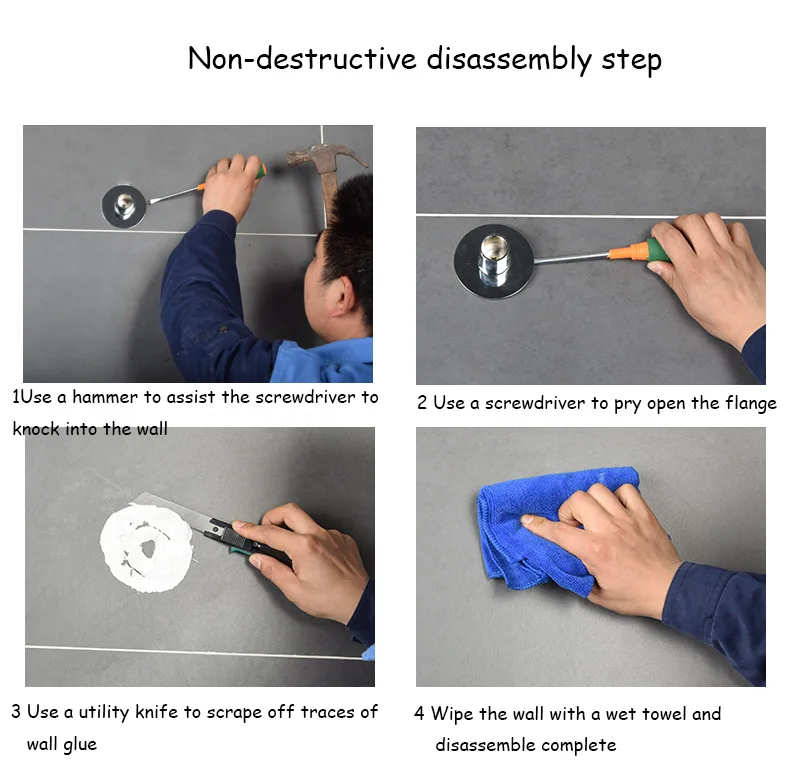 Non-destructive disassembly step

1Use a hammer to assist the screwdriver to knock into the wall

2 Use a screwdriver to pry open the flange

3 Use a utility knife to scrape off traces of wall glue

4 Wipe the wall with a wet towel and disassemble complete