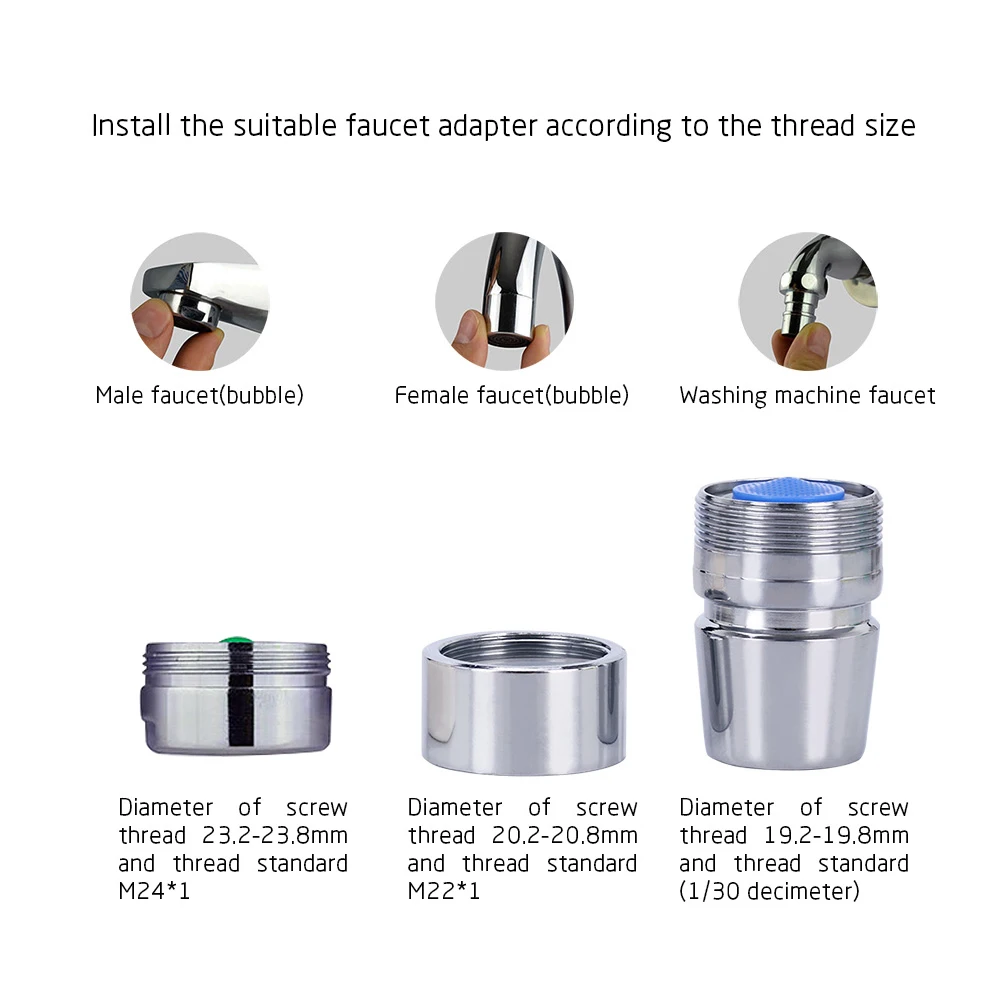 Install the suitable faucet adapter according to the thread size

Male faucet(bubble)

Female faucet(bubble)

Washing machine faucet

Diameter of screw thread 23.2-23.8mm and thread standard M24*1

Diameter of screw thread 20.2-20.8mm and thread standard M22*1

Diameter of screw thread 19.2-19.8mm and thread standard (1/30 decimeter)