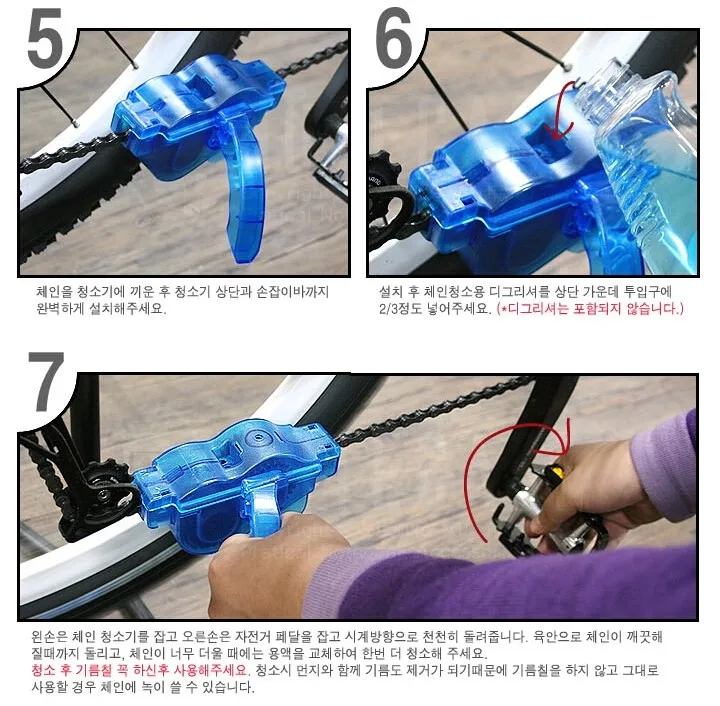 5

체인을 청소기에 끼운 후 청소기 상단과 손잡이바까지 완벽하게 설치해주세요.

6

설치 후 체인청소용 디그리셔를 상단 가운데 투입구에 2/3정도 넣어주세요. (*디그리셔는 포함되지 않습니다.)

7

왼손은 체인 청소기를 잡고 오른손은 자전거 페달을 잡고 시계방향으로 천천히 돌려줍니다. 육안으로 체인이 깨끗해 질때까지 돌리고, 체인이 너무 더울 때에는 용액을 교체하여 한번 더 청소해 주세요.
청소 후 기름칠 꼭 하신후 사용해주세요. 청소시 먼지와 함께 기름도 제거가 되기때문에 기름칠을 하지 않고 그대로 사용할 경우 체인에 녹이 쓸 수 있습니다.