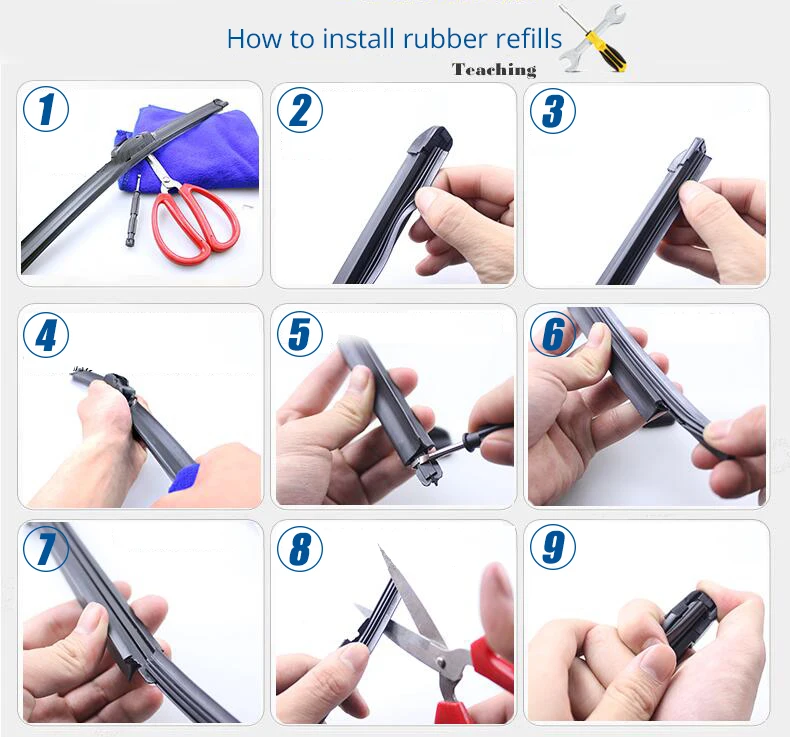 How to install rubber refills
Teaching

1
2
3
4
5
6
7
8
9