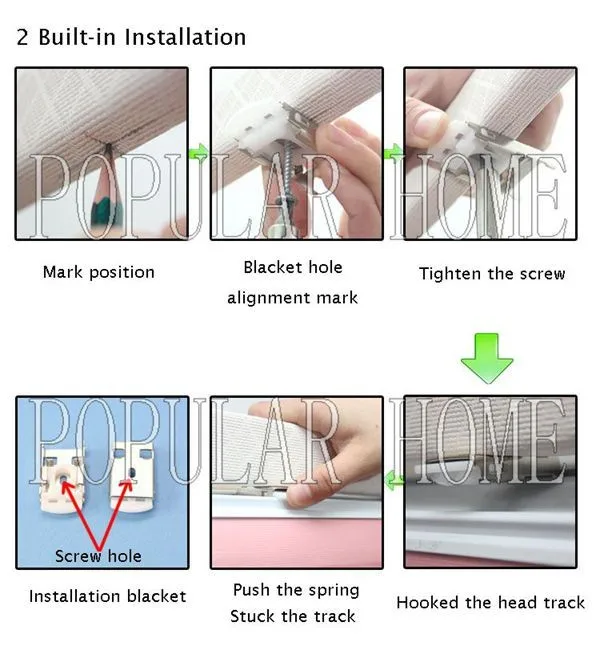 2 Built-in Installation

POPULAR HOME

Mark position

Blacket hole alignment mark

Tighten the screw

POPULAR HOME

Screw hole

Installation blacket

Push the spring Stuck the track

Hooked the head track