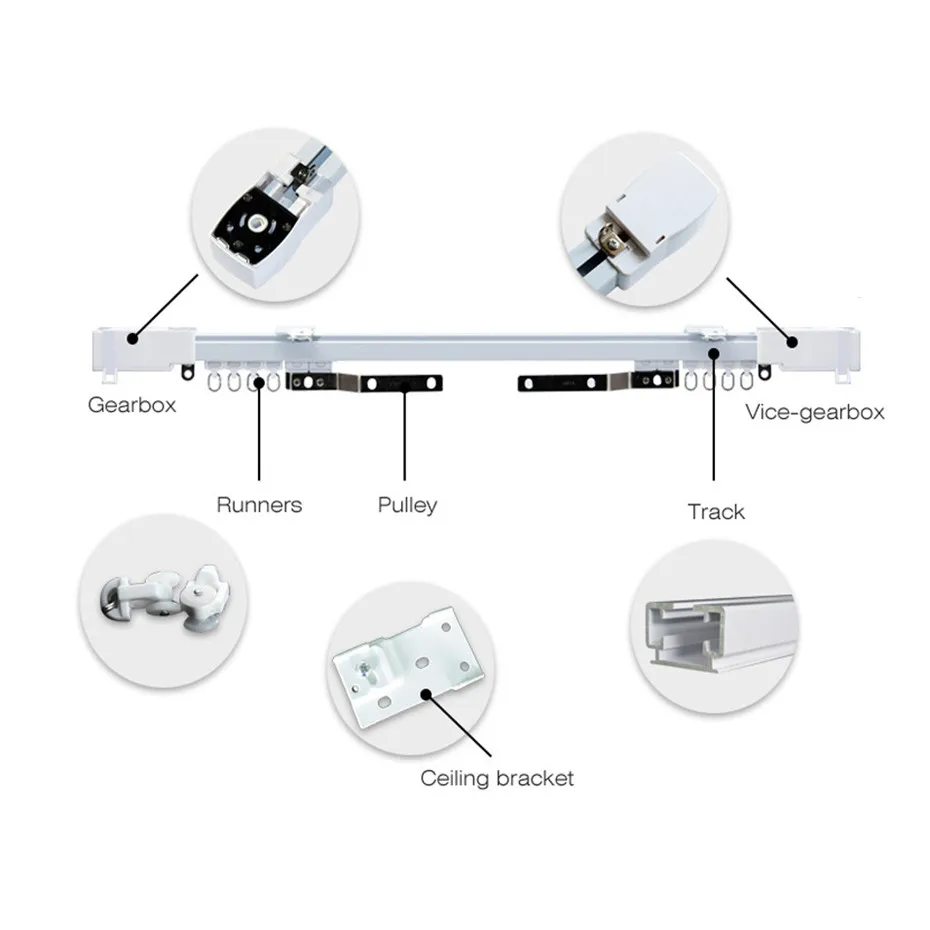 Gearbox

Vice-gearbox

Runners

Pulley

Track

Ceiling bracket