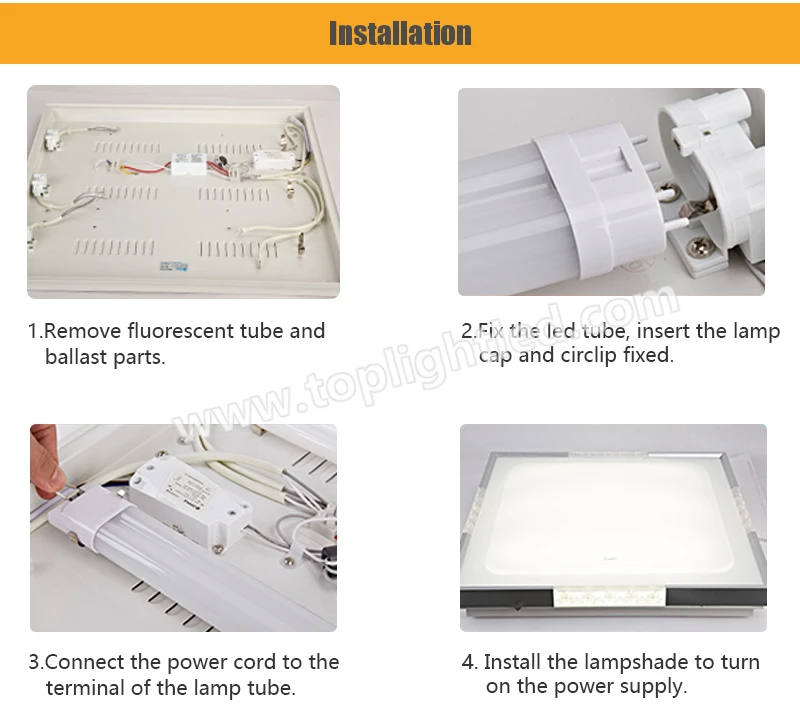 Installation

1.Remove fluorescent tube and ballast parts.

2.Fix the led tube, insert the lamp cap and circlip fixed.

www.toplightled.com

3.Connect the power cord to the terminal of the lamp tube.

4. Install the lampshade to turn on the power supply.