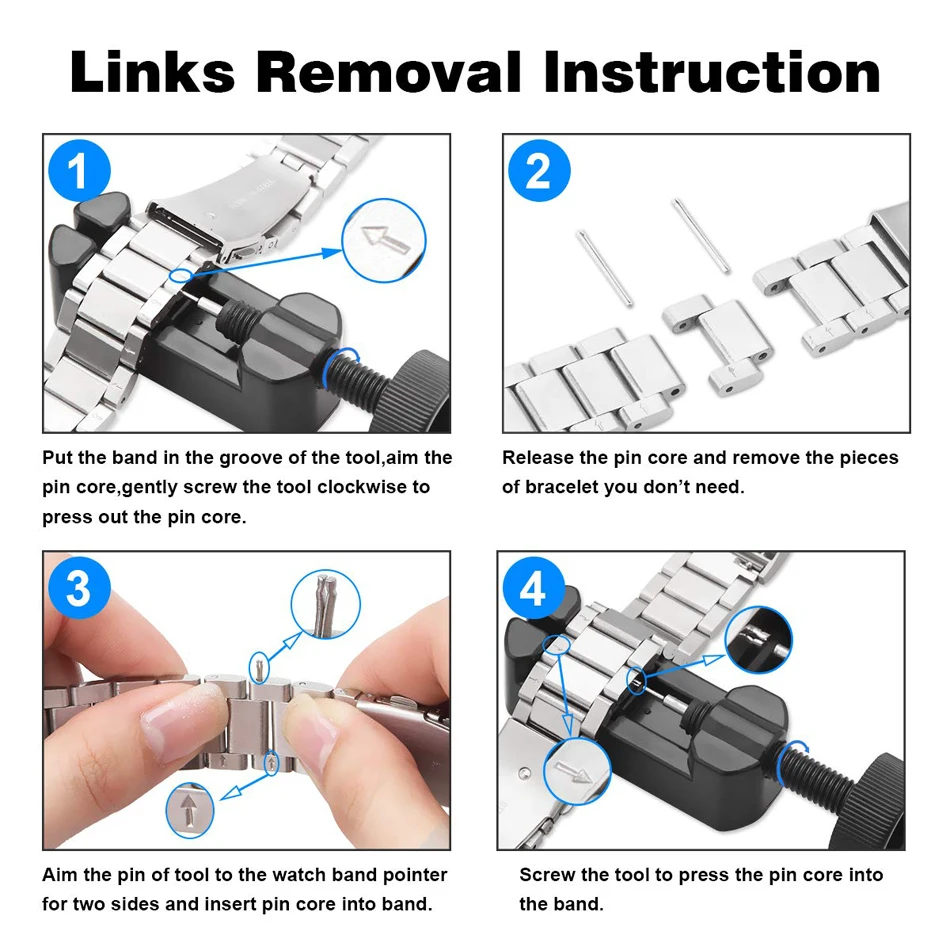 Links Removal Instruction

1

Put the band in the groove of the tool,aim the pin core,gently screw the tool clockwise to press out the pin core.

2

Release the pin core and remove the pieces of bracelet you don't need.

3

Aim the pin of tool to the watch band pointer for two sides and insert pin core into band.

4

Screw the tool to press the pin core into the band.