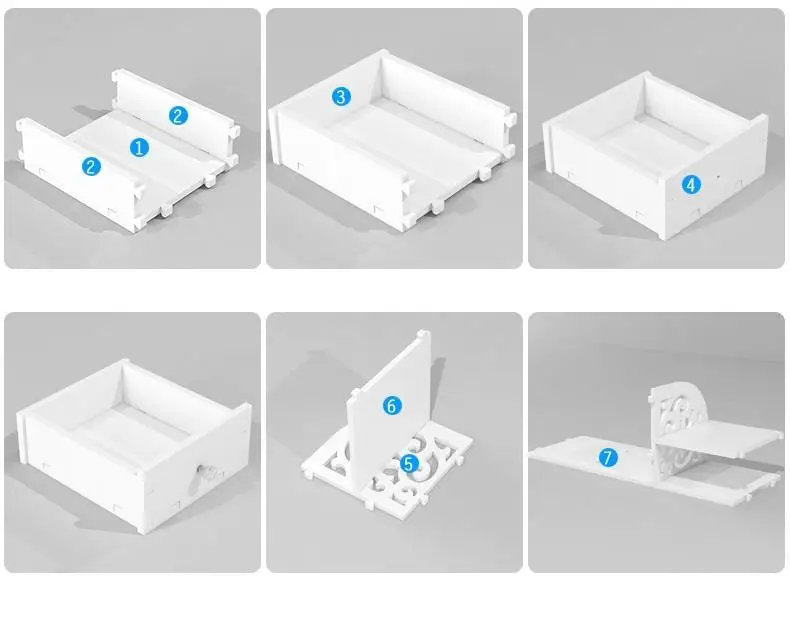 2
1
2
3
4
6
5
7