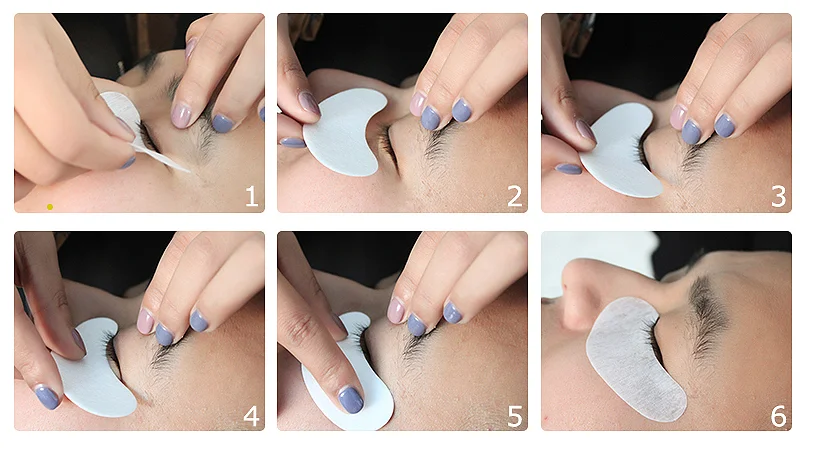 1

2

3

4

5

6