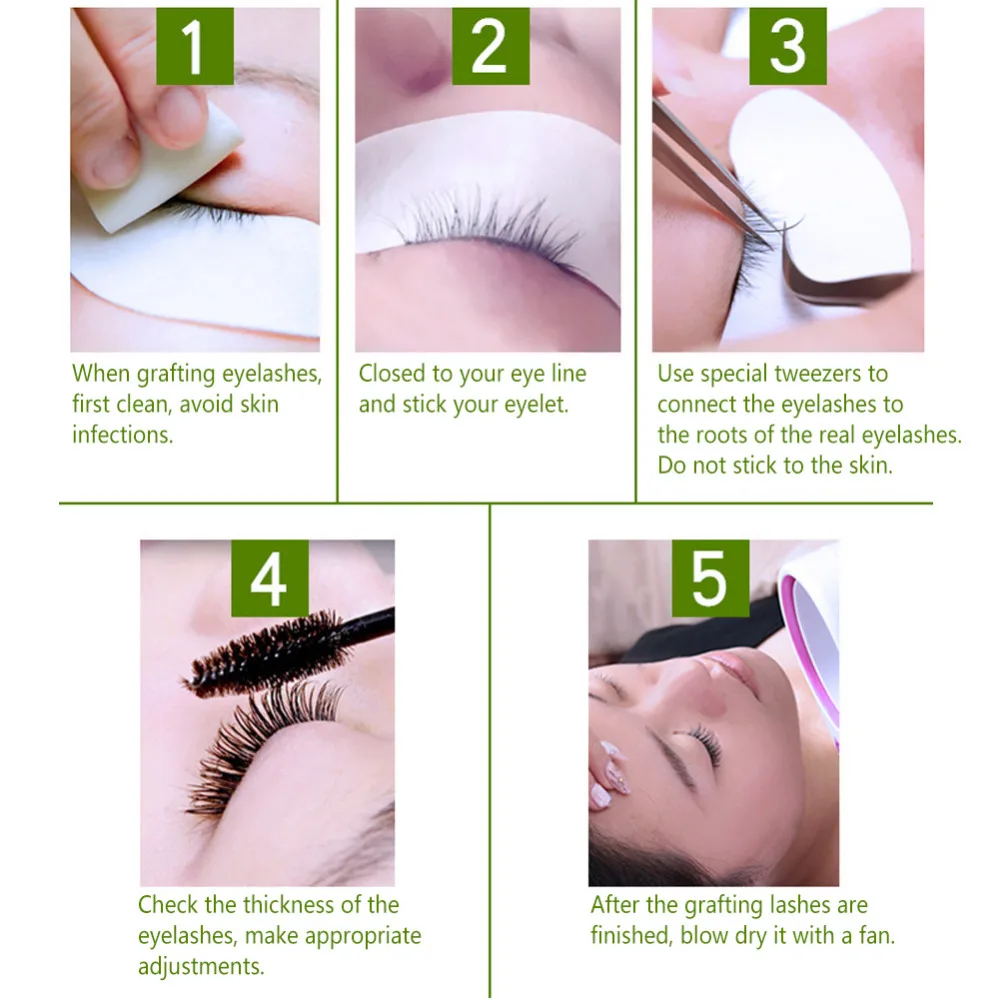 1

When grafting eyelashes, first clean, avoid skin infections.

2

Closed to your eye line and stick your eyelet.

3

Use special tweezers to connect the eyelashes to the roots of the real eyelashes. Do not stick to the skin.

4

Check the thickness of the eyelashes, make appropriate adjustments.

5

After the grafting lashes are finished, blow dry it with a fan.