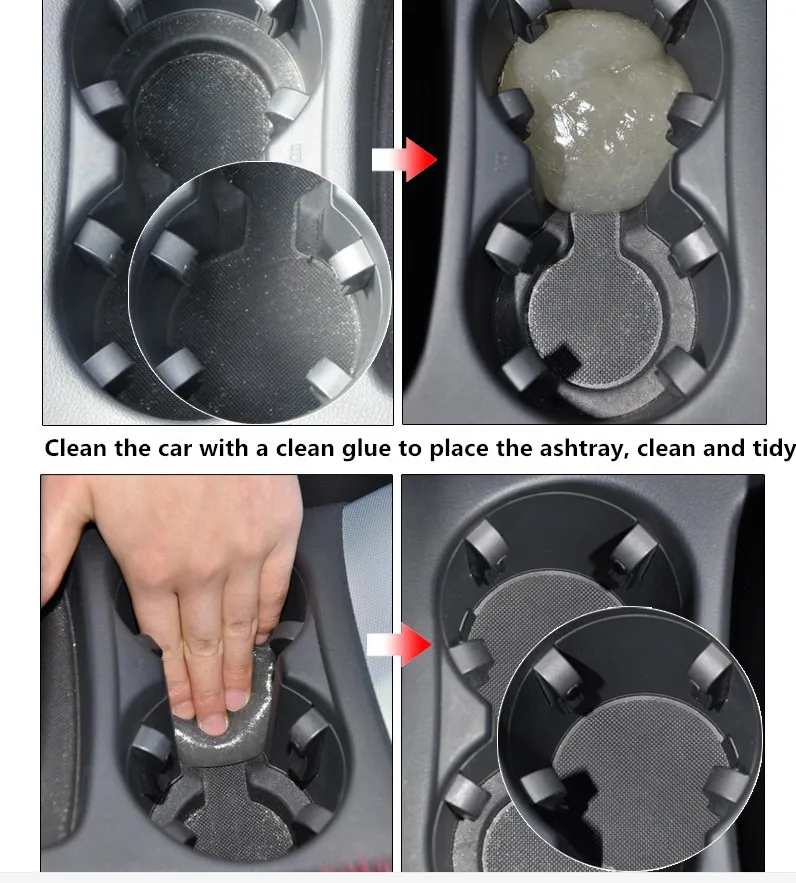 Clean the car with a clean glue to place the ashtray, clean and tidy