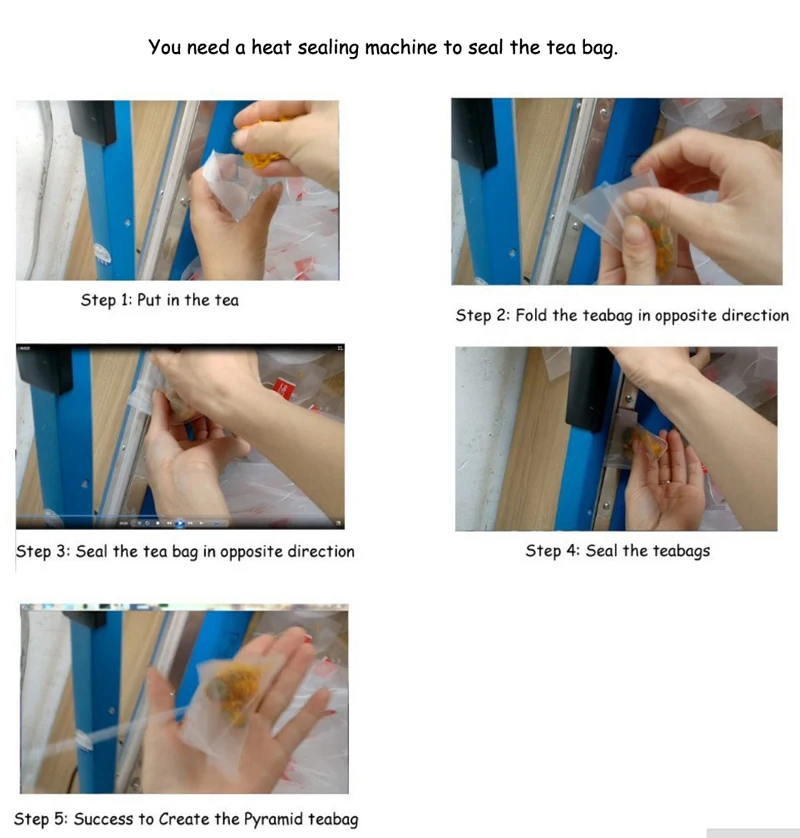 You need a heat sealing machine to seal the tea bag.

Step 1: Put in the tea

Step 2: Fold the teabag in opposite direction

Step 3: Seal the tea bag in opposite direction

Step 4: Seal the teabags

Step 5: Success to Create the Pyramid teabag