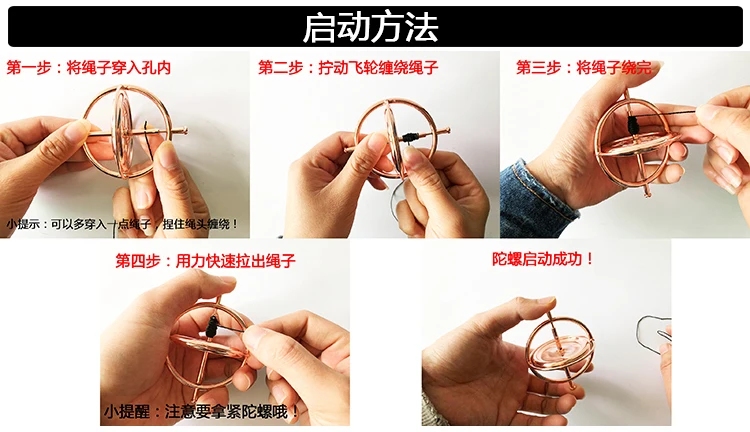 启动方法

第一步：将绳子穿入孔内

小提示：可以多穿入一点绳子，捏住绳头缠绕！

第二步：拧动飞轮缠绕绳子

第三步：将绳子绕完

第四步：用力快速拉出绳子

小提醒：注意要拿紧陀螺哦！

陀螺启动成功！