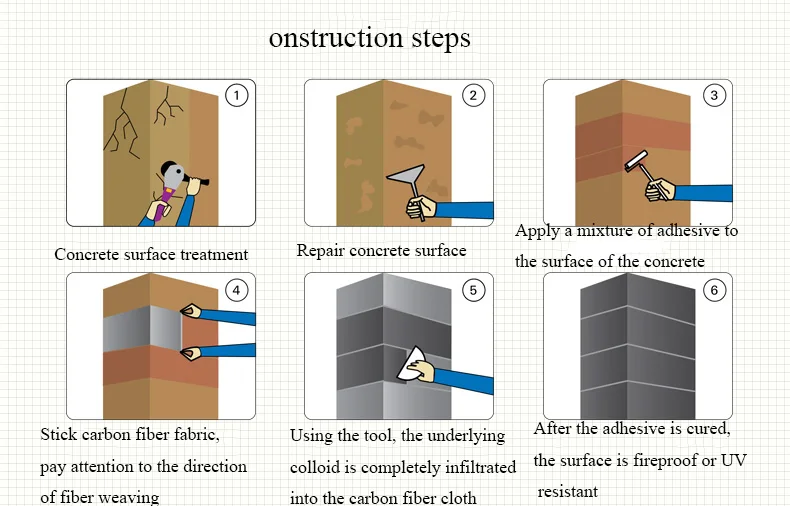 onstruction steps

1

Concrete surface treatment

2

Repair concrete surface

3

Apply a mixture of adhesive to the surface of the concrete

4

Stick carbon fiber fabric, pay attention to the direction of fiber weaving

5

Using the tool, the underlying colloid is completely infiltrated into the carbon fiber cloth

6

After the adhesive is cured, the surface is fireproof or UV resistant