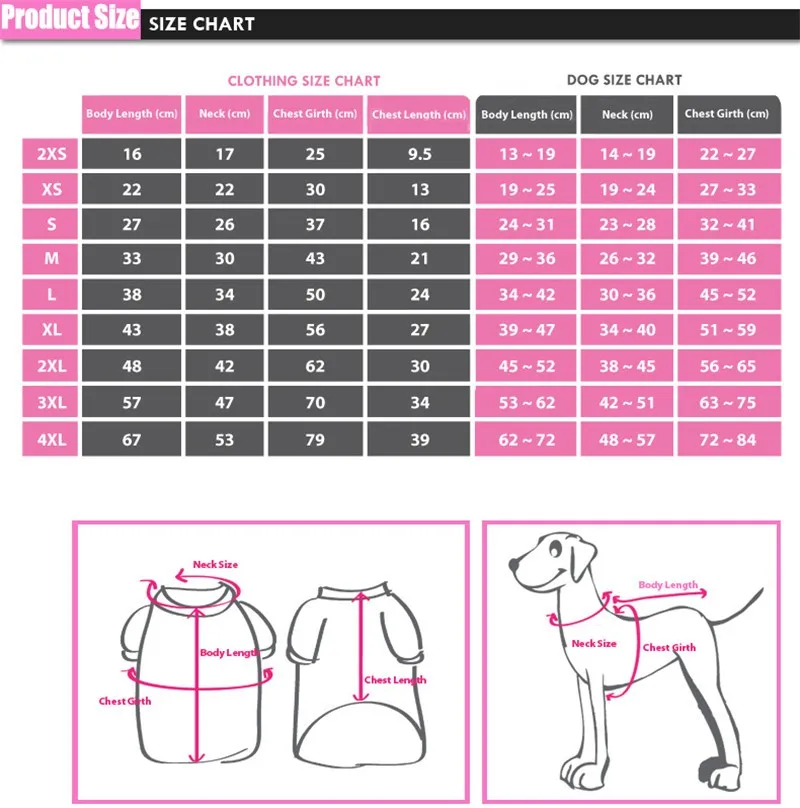 Product Size SIZE CHART

CLOTHING SIZE CHART

DOG SIZE CHART

| | Body Length (cm) | Neck (cm) | Chest Girth (cm) | Chest Length (cm) | Body Length (cm) | Neck (cm) | Chest Girth (cm) |
|---|---|---|---|---|---|---|---|
| 2XS | 16 | 17 | 25 | 9.5 | 13 ~ 19 | 14 ~ 19 | 22 ~ 27 |
| XS | 22 | 22 | 30 | 13 | 19 ~ 25 | 19 ~ 24 | 27 ~ 33 |
| S | 27 | 26 | 37 | 16 | 24 ~ 31 | 23 ~ 28 | 32 ~ 41 |
| M | 33 | 30 | 43 | 21 | 29 ~ 36 | 26 ~ 32 | 39 ~ 46 |
| L | 38 | 34 | 50 | 24 | 34 ~ 42 | 30 ~ 36 | 45 ~ 52 |
| XL | 43 | 38 | 56 | 27 | 39 ~ 47 | 34 ~ 40 | 51 ~ 59 |
| 2XL | 48 | 42 | 62 | 30 | 45 ~ 52 | 38 ~ 45 | 56 ~ 65 |
| 3XL | 57 | 47 | 70 | 34 | 53 ~ 62 | 42 ~ 51 | 63 ~ 75 |
| 4XL | 67 | 53 | 79 | 39 | 62 ~ 72 | 48 ~ 57 | 72 ~ 84 |

Neck Size
Body Length
Chest Girth
Chest Length

Body Length
Neck Size
Chest Girth