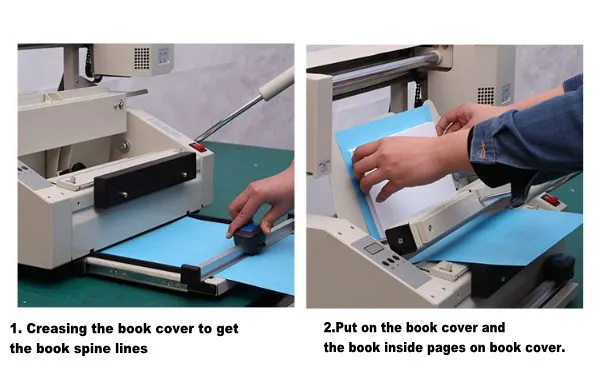 1. Creasing the book cover to get the book spine lines

2.Put on the book cover and the book inside pages on book cover.