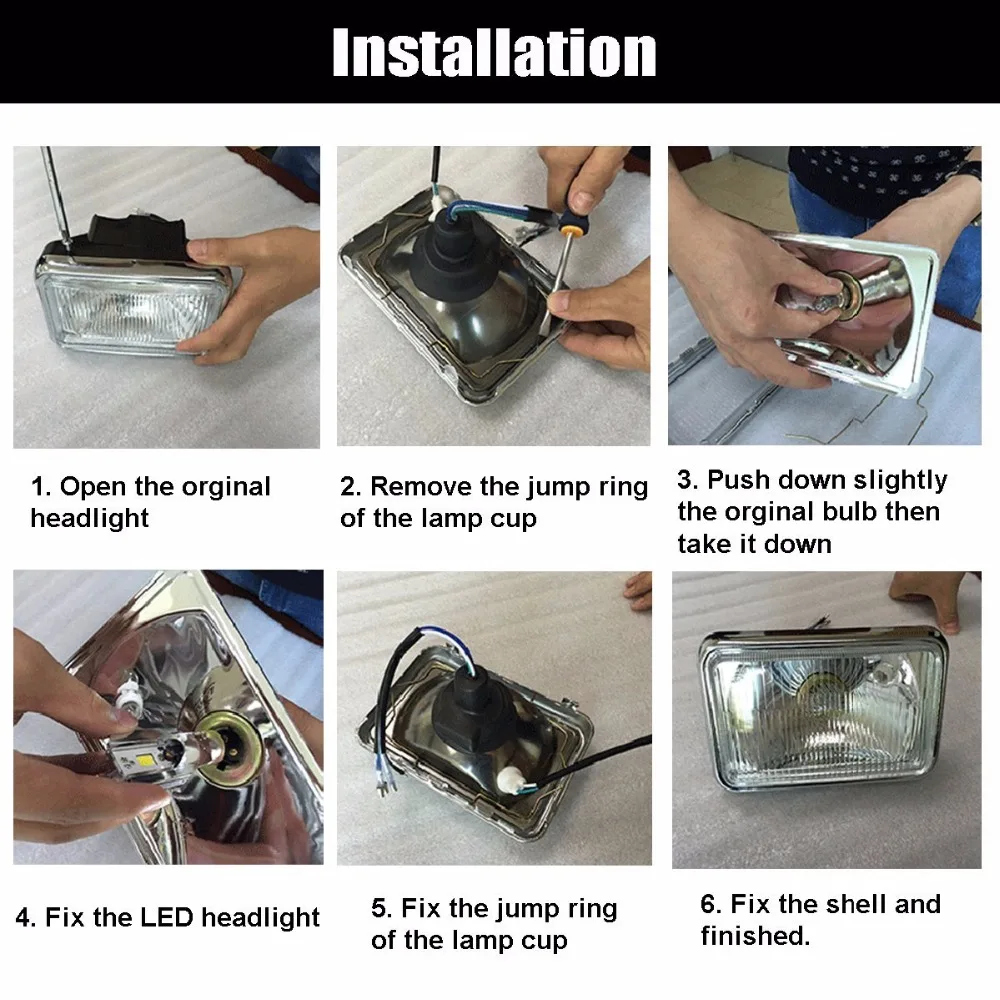 Installation

1. Open the orginal headlight

2. Remove the jump ring of the lamp cup

3. Push down slightly the orginal bulb then take it down

4. Fix the LED headlight

5. Fix the jump ring of the lamp cup

6. Fix the shell and finished.