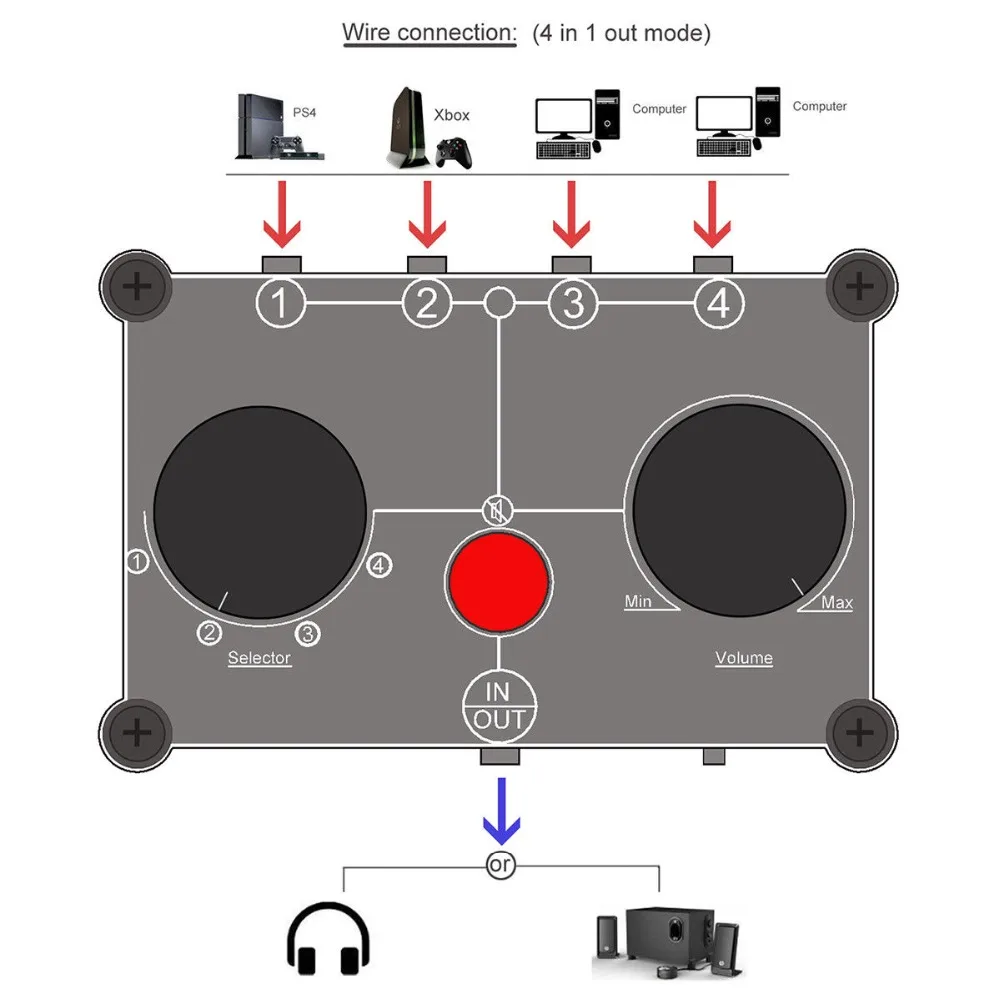 Wire connection: (4 in 1 out mode)

PS4
Xbox
Computer
Computer

1
2
3
4

1
2
3
4
Selector

Min
Max
Volume

IN
OUT

or