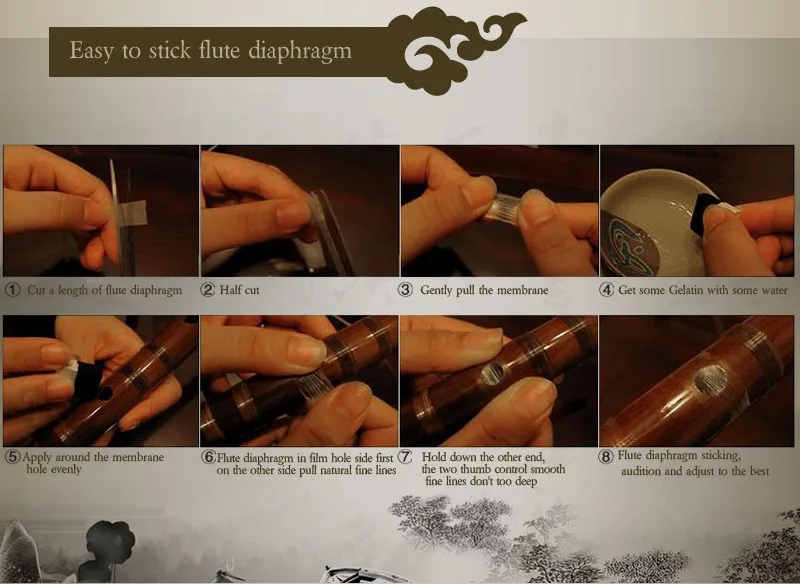 Easy to stick flute diaphragm

① Cut a length of flute diaphragm

② Half cut

③ Gently pull the membrane

④ Get some Gelatin with some water

⑤ Apply around the membrane hole evenly

⑥ Flute diaphragm in film hole side first on the other side pull natural fine lines

⑦ Hold down the other end, the two thumb control smooth fine lines don't too deep

⑧ Flute diaphragm sticking, audition and adjust to the best