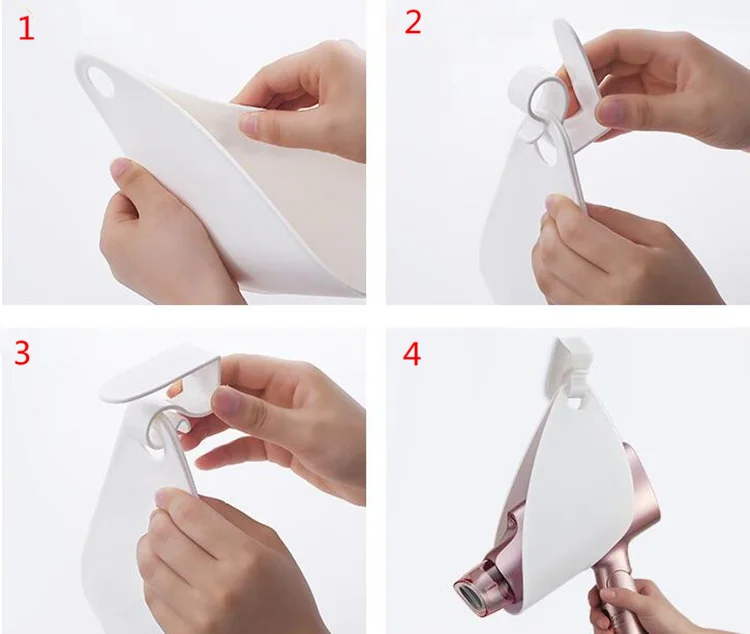 1

2

3

4