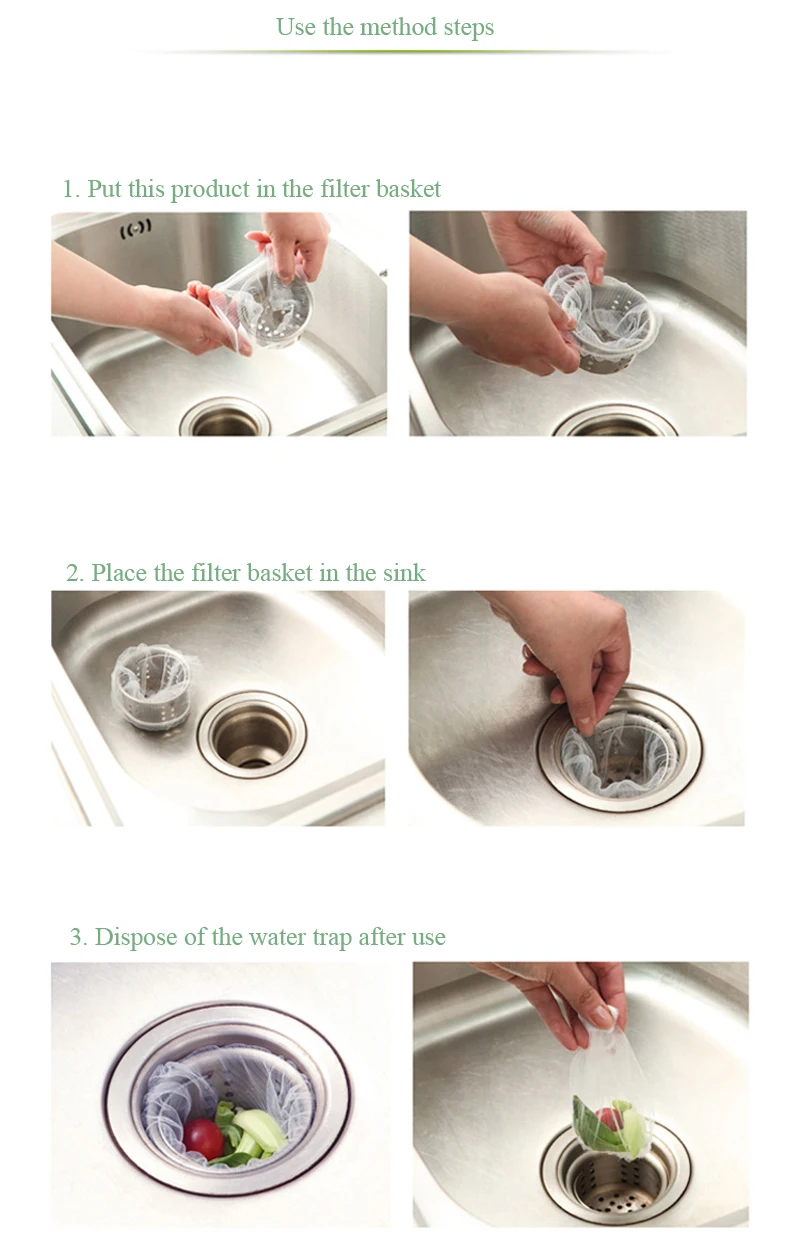 Use the method steps

1. Put this product in the filter basket

2. Place the filter basket in the sink

3. Dispose of the water trap after use