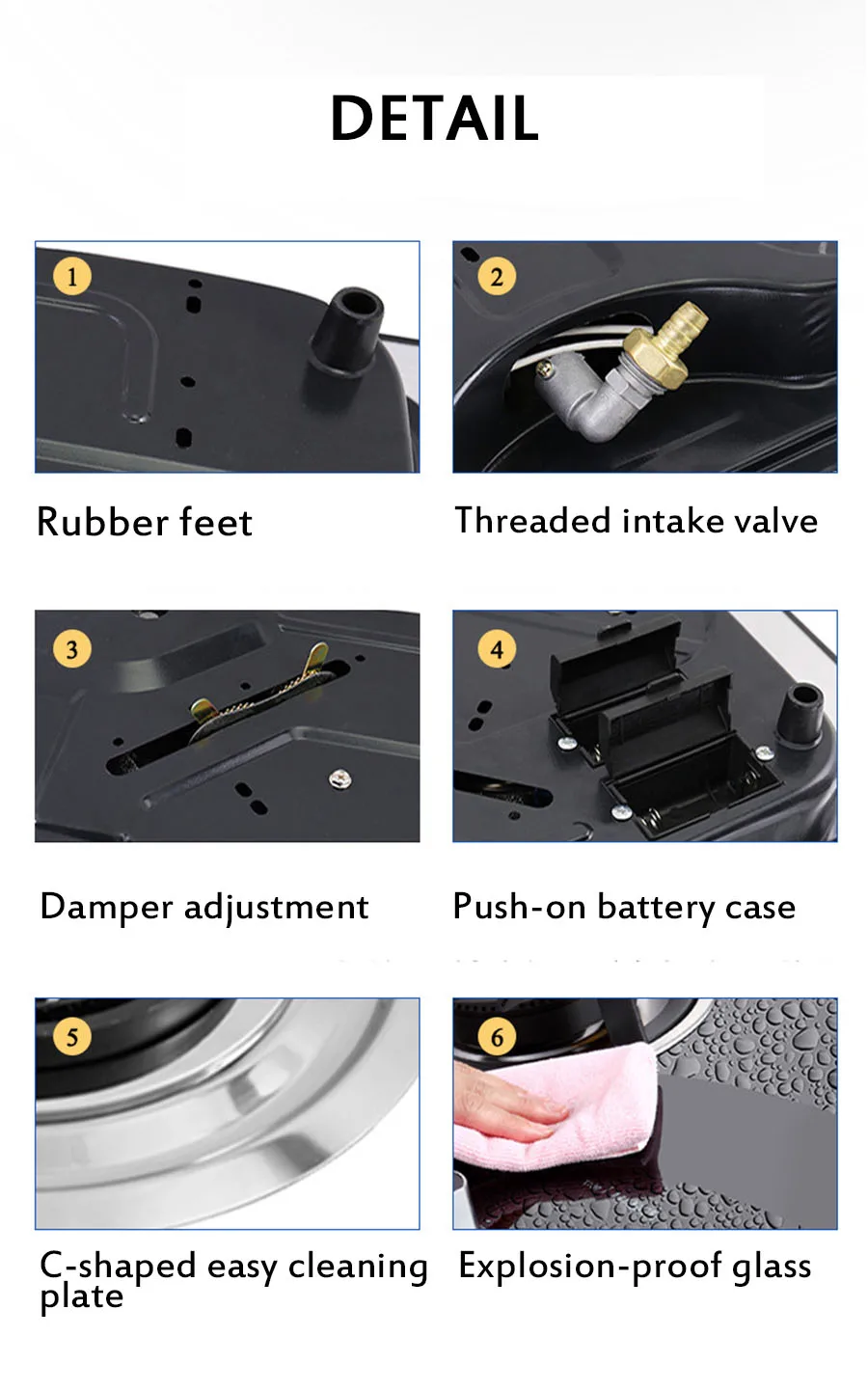 DETAIL

1

Rubber feet

2

Threaded intake valve

3

Damper adjustment

4

Push-on battery case

5

C-shaped easy cleaning plate

6

Explosion-proof glass