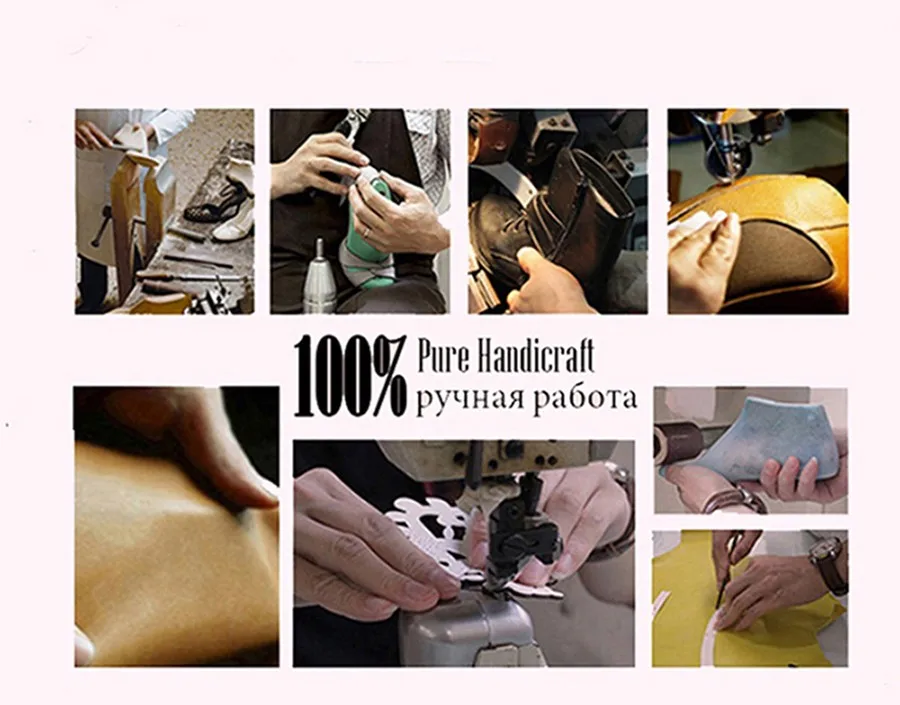 100% Pure Handicraft
ручная работа