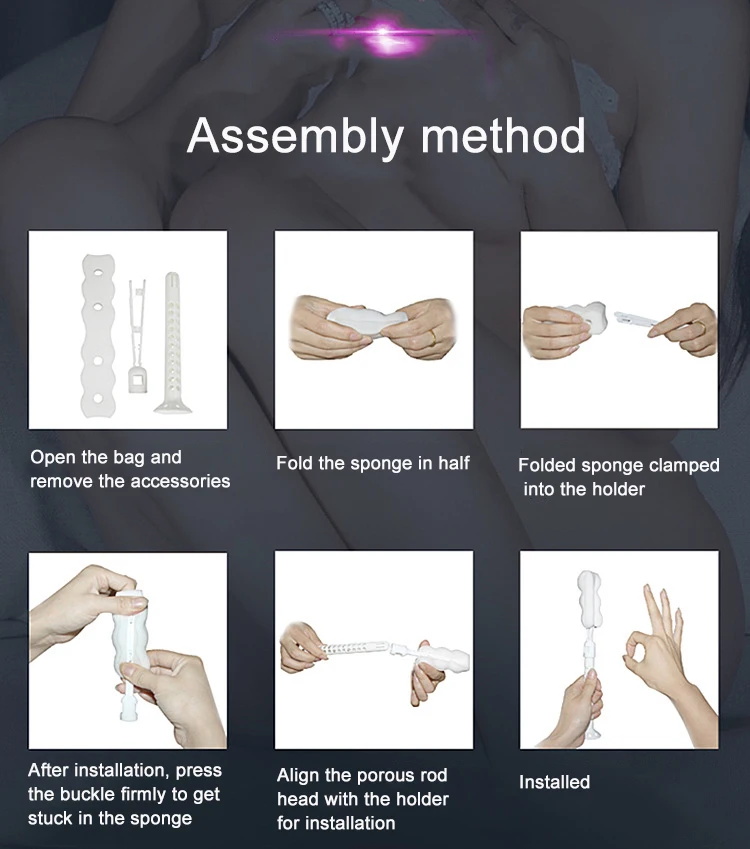 Assembly method

Open the bag and remove the accessories

Fold the sponge in half

Folded sponge clamped into the holder

After installation, press the buckle firmly to get stuck in the sponge

Align the porous rod head with the holder for installation

Installed