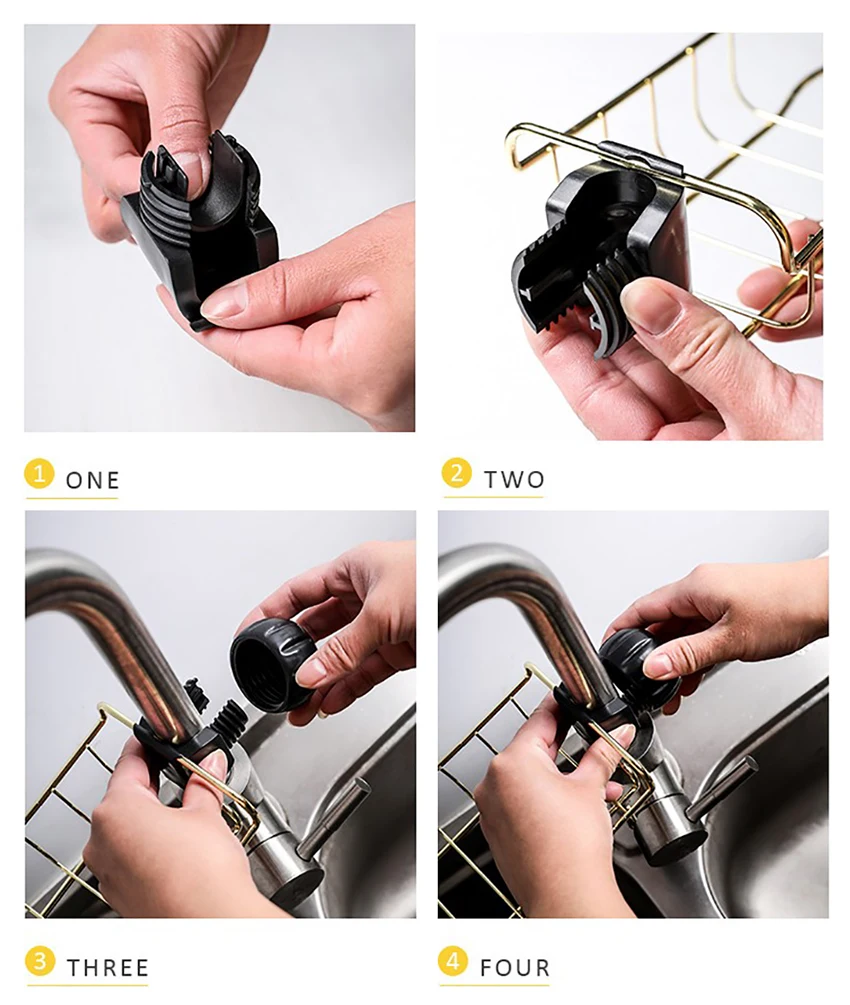 1 ONE

2 TWO

3 THREE

4 FOUR