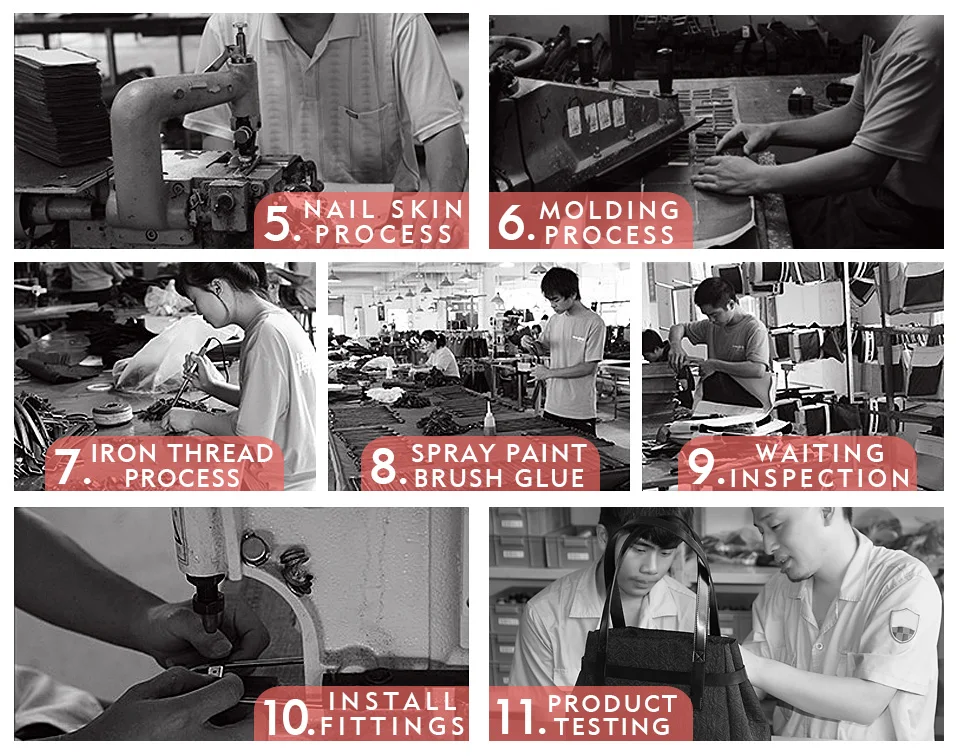 5. NAIL SKIN PROCESS

6. MOLDING PROCESS

7. IRON THREAD PROCESS

8. SPRAY PAINT BRUSH GLUE

9. WAITING INSPECTION

10. INSTALL FITTINGS

11. PRODUCT TESTING