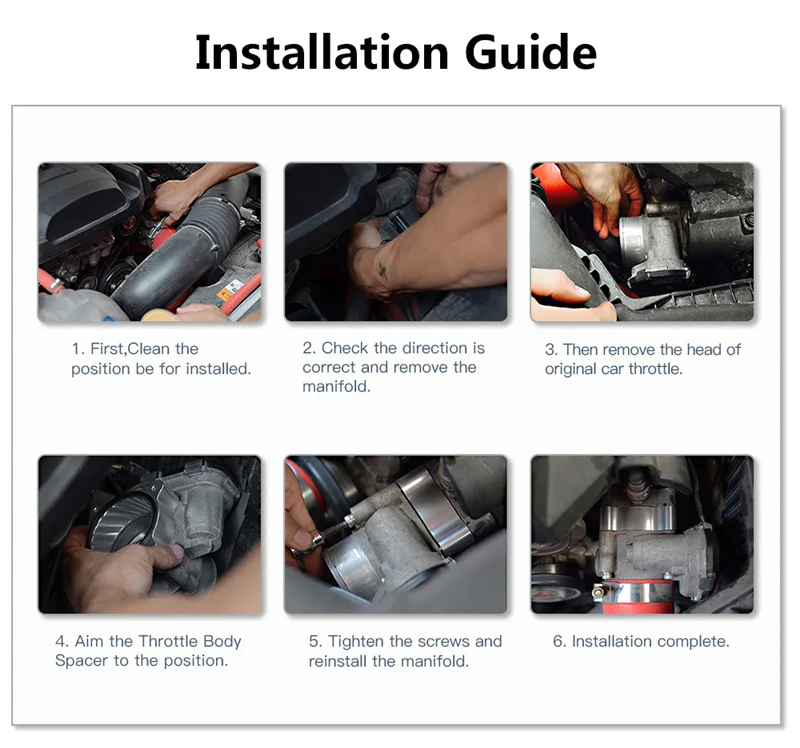 Installation Guide

1. First,Clean the position be for installed.

2. Check the direction is correct and remove the manifold.

3. Then remove the head of original car throttle.

4. Aim the Throttle Body Spacer to the position.

5. Tighten the screws and reinstall the manifold.

6. Installation complete.