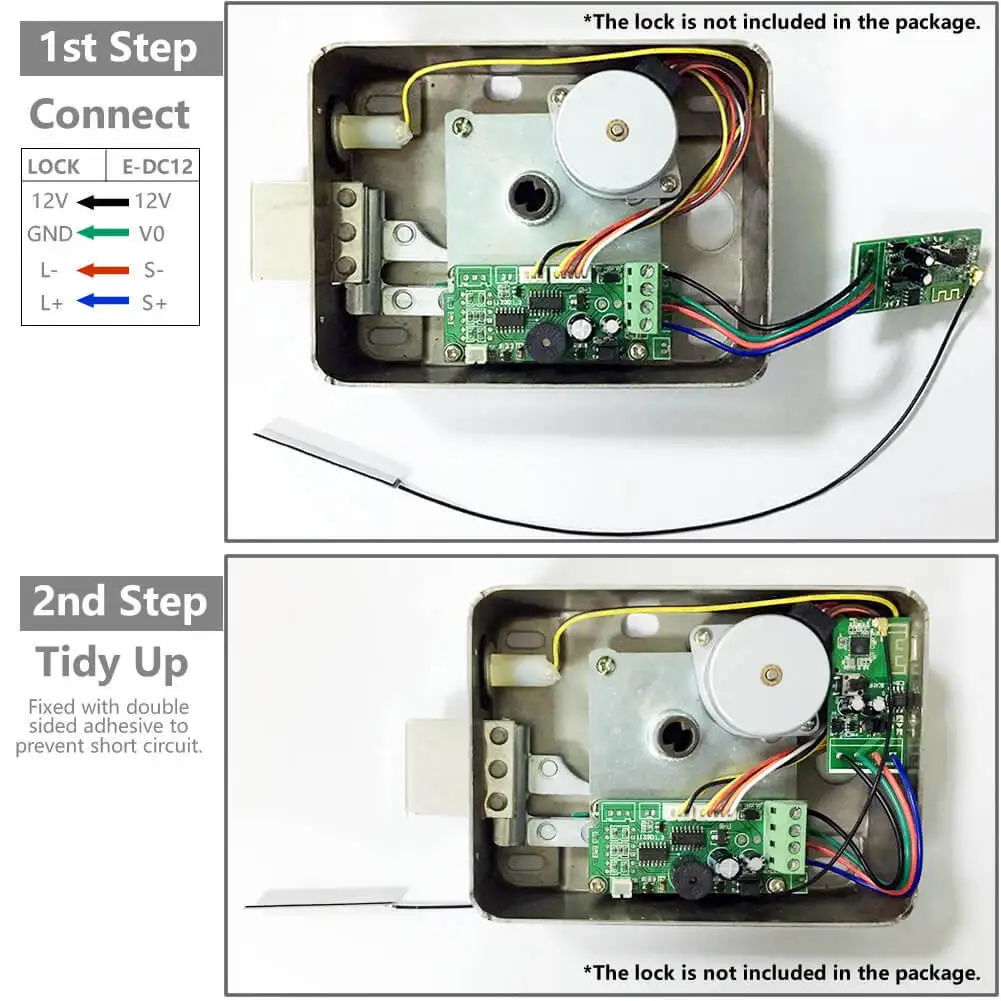 1st Step

Connect

| LOCK | E-DC12 |
|---|---|
| 12V | 12V |
| GND | V0 |
| L- | S- |
| L+ | S+ |

*The lock is not included in the package.

2nd Step

Tidy Up

Fixed with double sided adhesive to prevent short circuit.

*The lock is not included in the package.