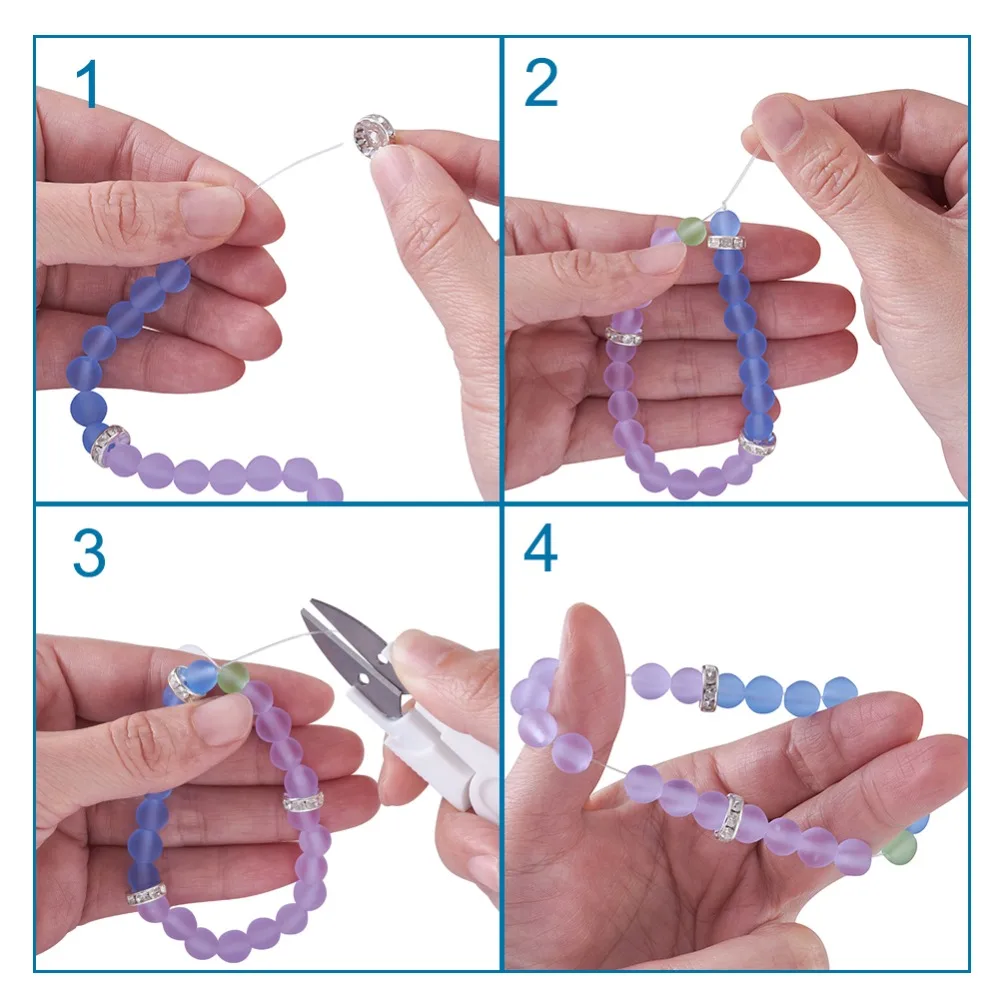 1

2

3

4