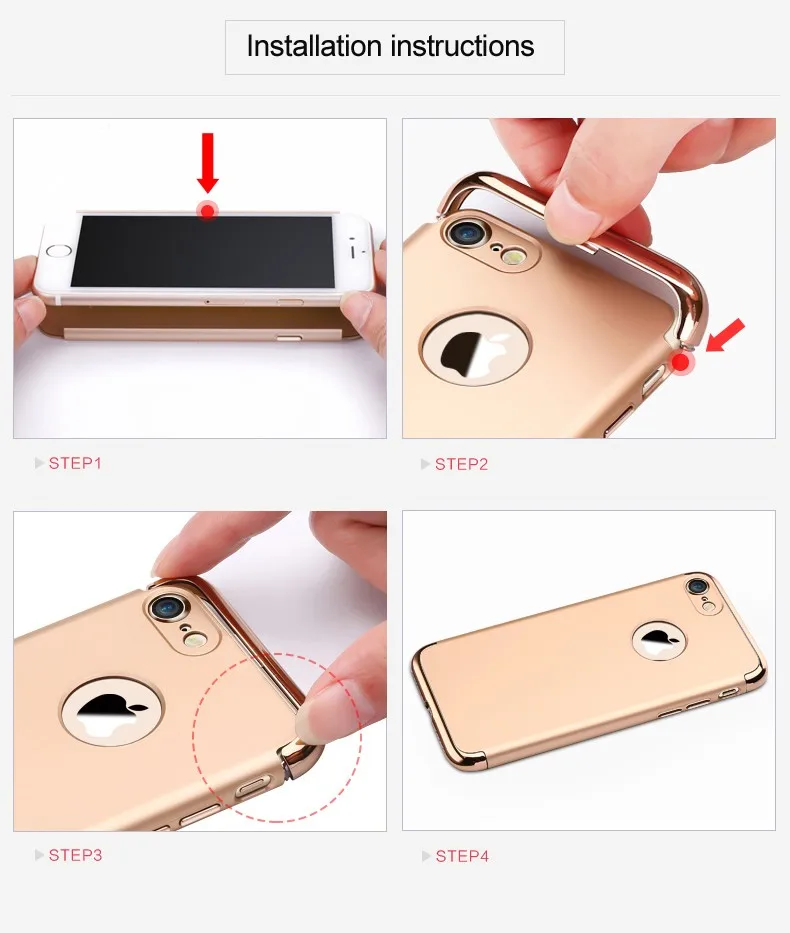 Installation instructions

STEP1

STEP2

STEP3

STEP4